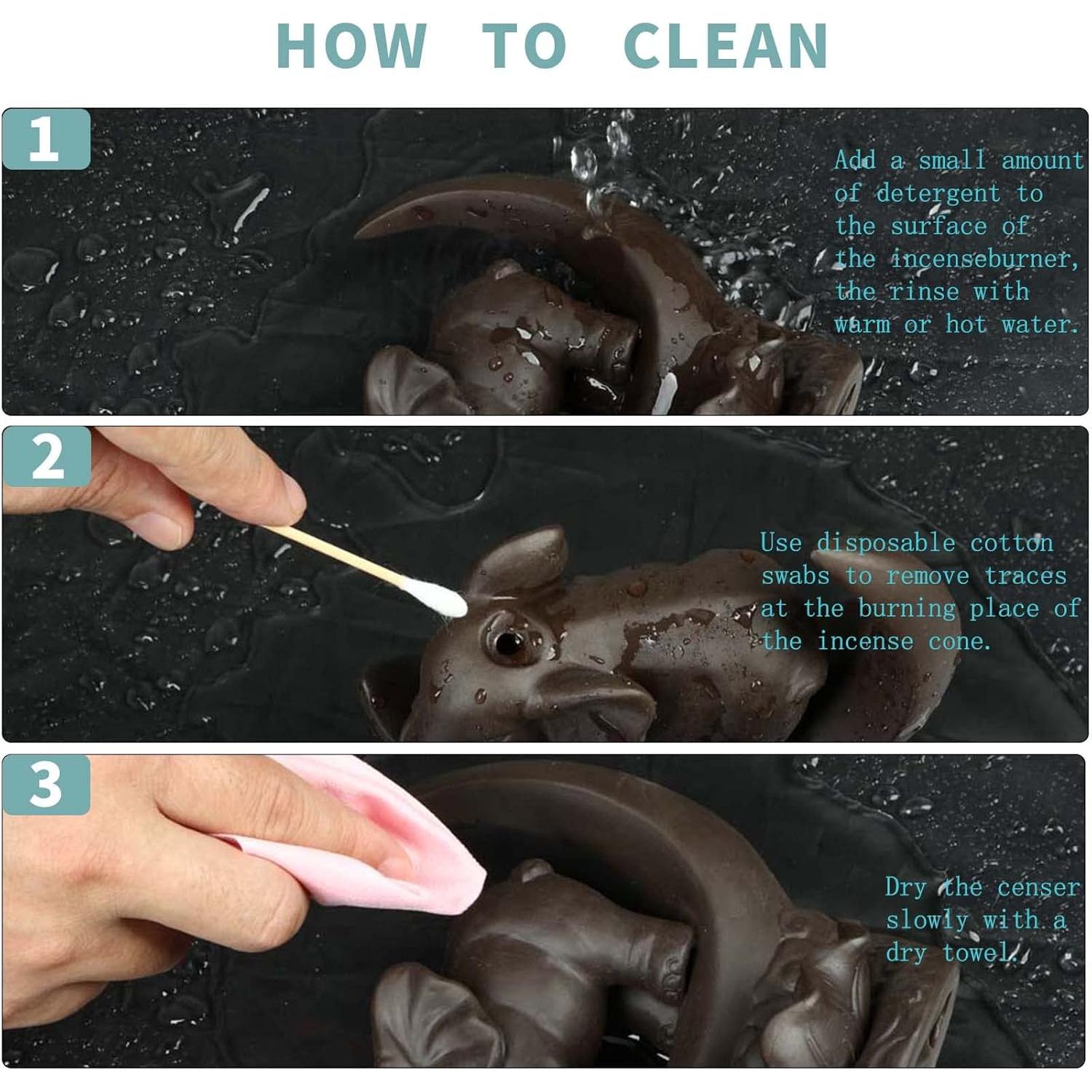 HOW TO CLEAN

1

Add a small amount of detergent to the surface of the incenseburner, the rinse with warm or hot water.

2

Use disposable cotton swabs to remove traces at the burning place of the incense cone.

3

Dry the censer slowly with a dry towel.