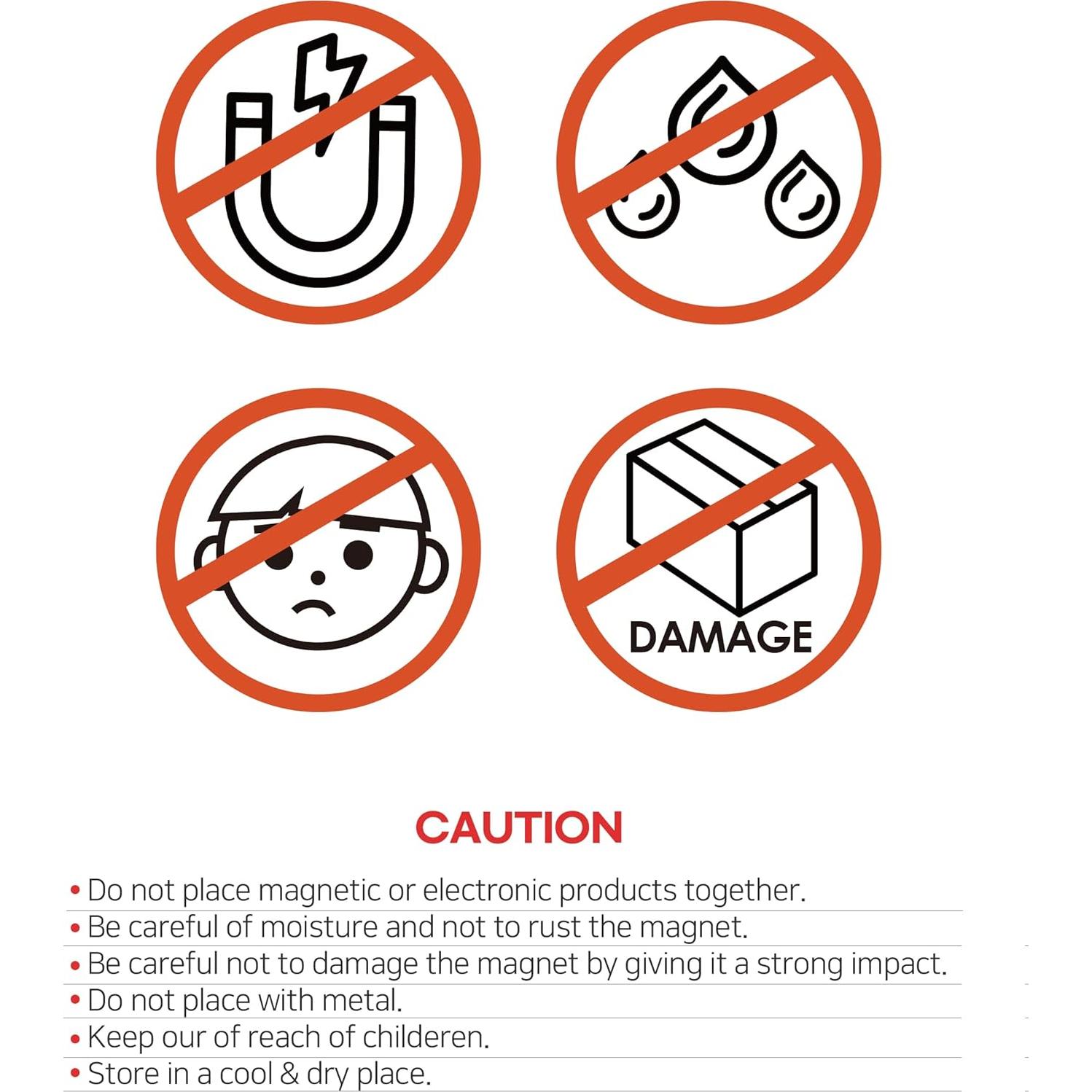 DAMAGE

CAUTION

• Do not place magnetic or electronic products together.
• Be careful of moisture and not to rust the magnet.
• Be careful not to damage the magnet by giving it a strong impact.
• Do not place with metal.
• Keep our of reach of childeren.
• Store in a cool & dry place.