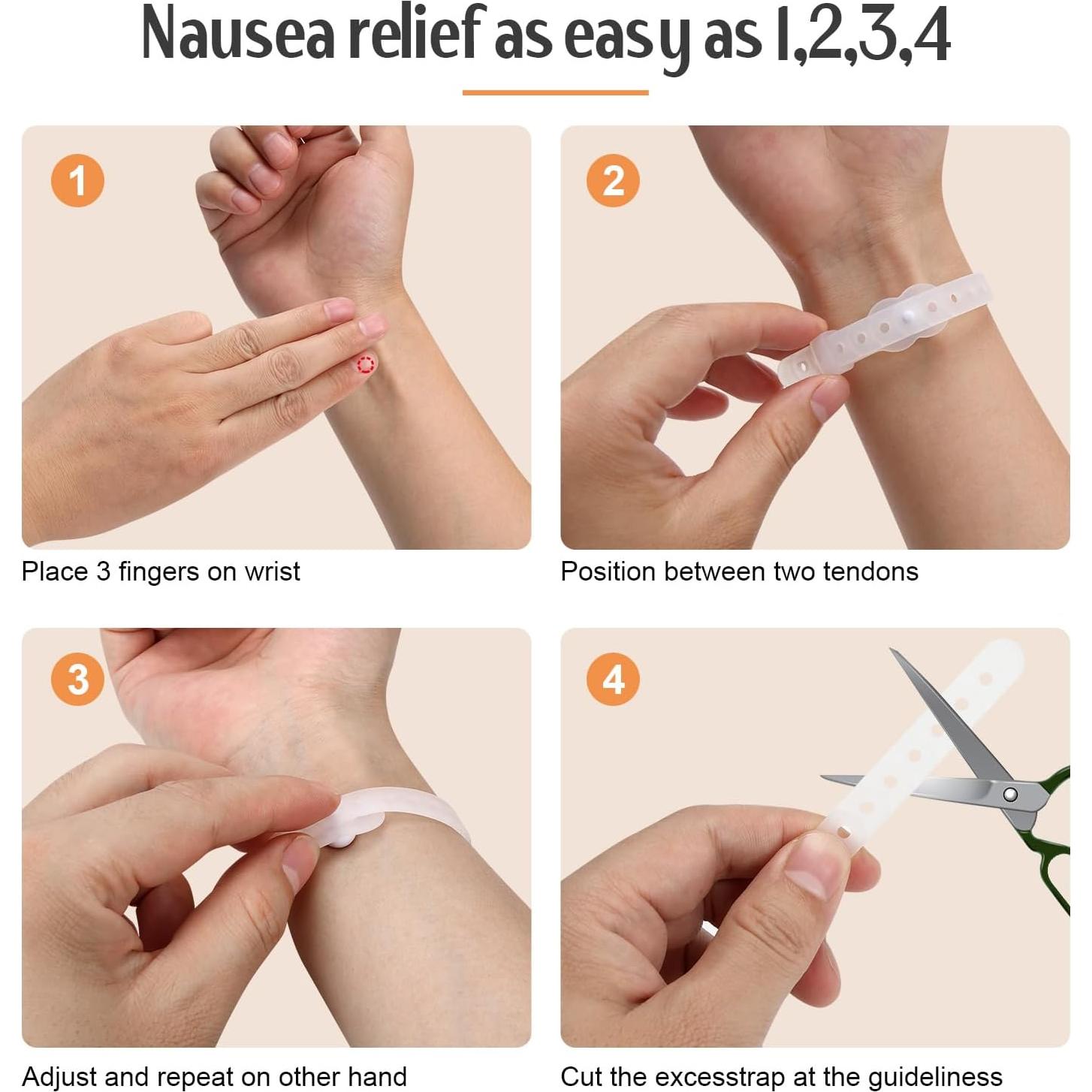 Nausea relief as easy as 1,2,3,4

1

Place 3 fingers on wrist

2

Position between two tendons

3

Adjust and repeat on other hand

4

Cut the excesstrap at the guideliness