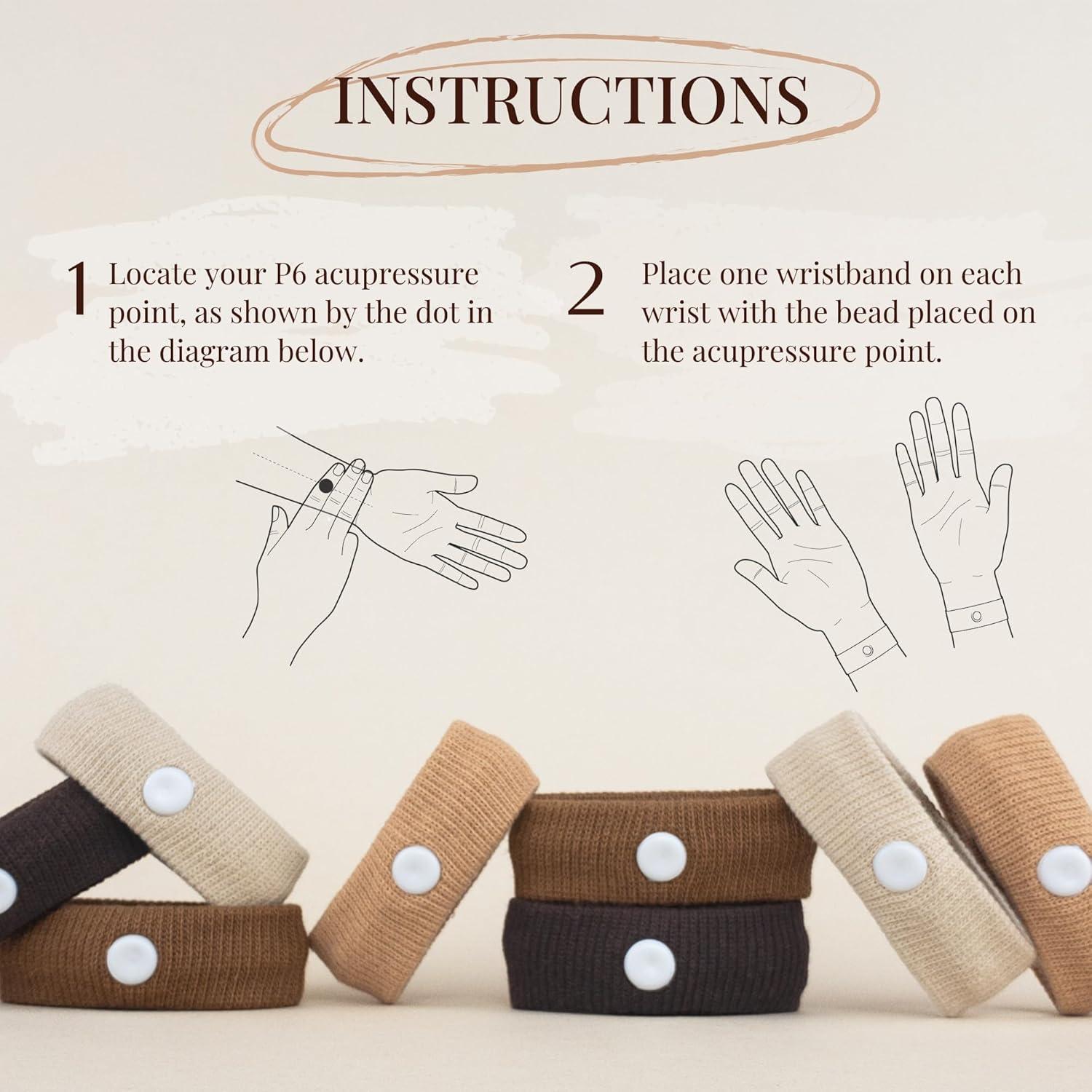 INSTRUCTIONS

1 Locate your P6 acupressure point, as shown by the dot in the diagram below.

2 Place one wristband on each wrist with the bead placed on the acupressure point.