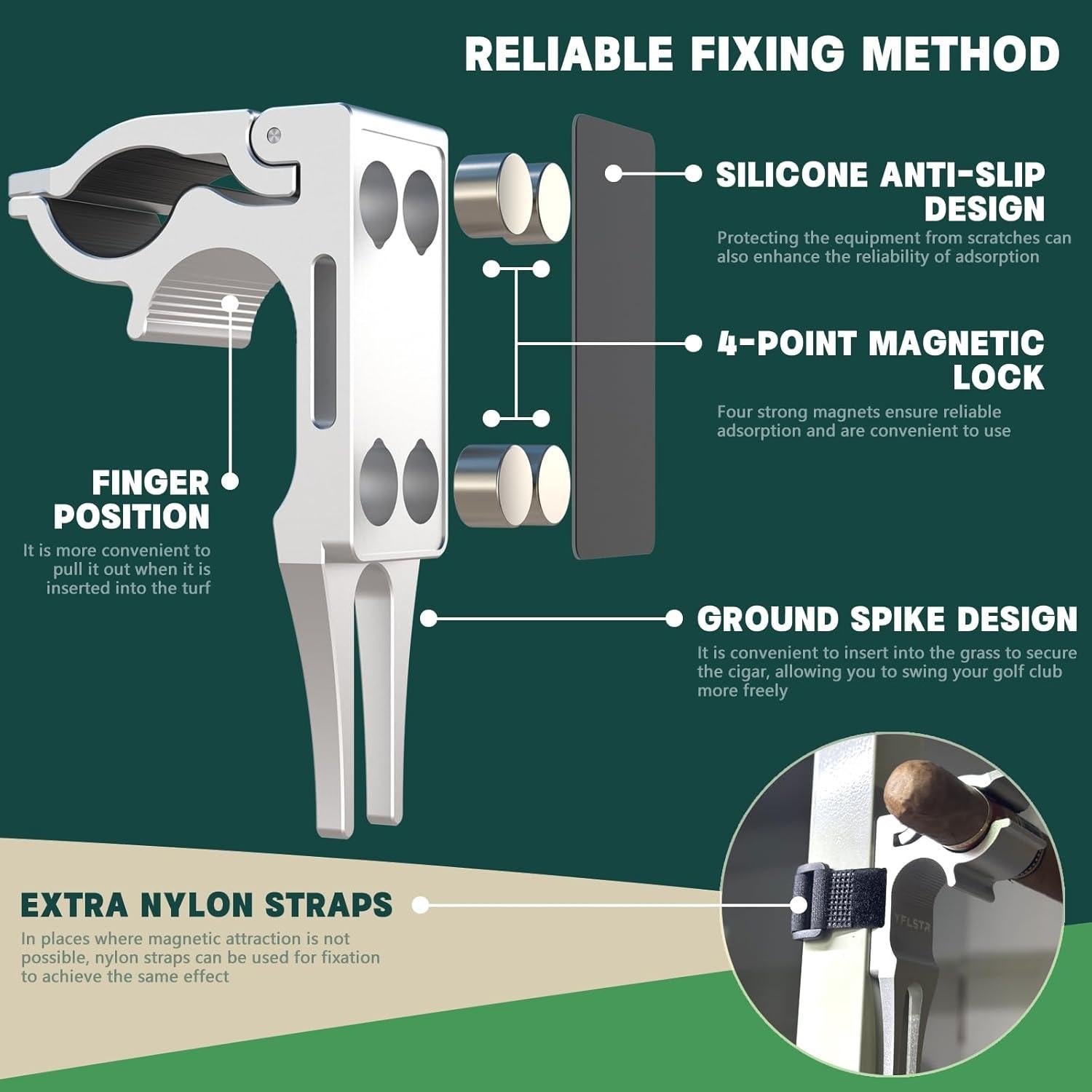 RELIABLE FIXING METHOD

SILICONE ANTI-SLIP DESIGN

Protecting the equipment from scratches can also enhance the reliability of adsorption

4-POINT MAGNETIC LOCK

Four strong magnets ensure reliable adsorption and are convenient to use

FINGER POSITION

It is more convenient to pull it out when it is inserted into the turf

GROUND SPIKE DESIGN

It is convenient to insert into the grass to secure the cigar, allowing you to swing your golf club more freely

EXTRA NYLON STRAPS

In places where magnetic attraction is not possible, nylon straps can be used for fixation to achieve the same effect

YFLSTR