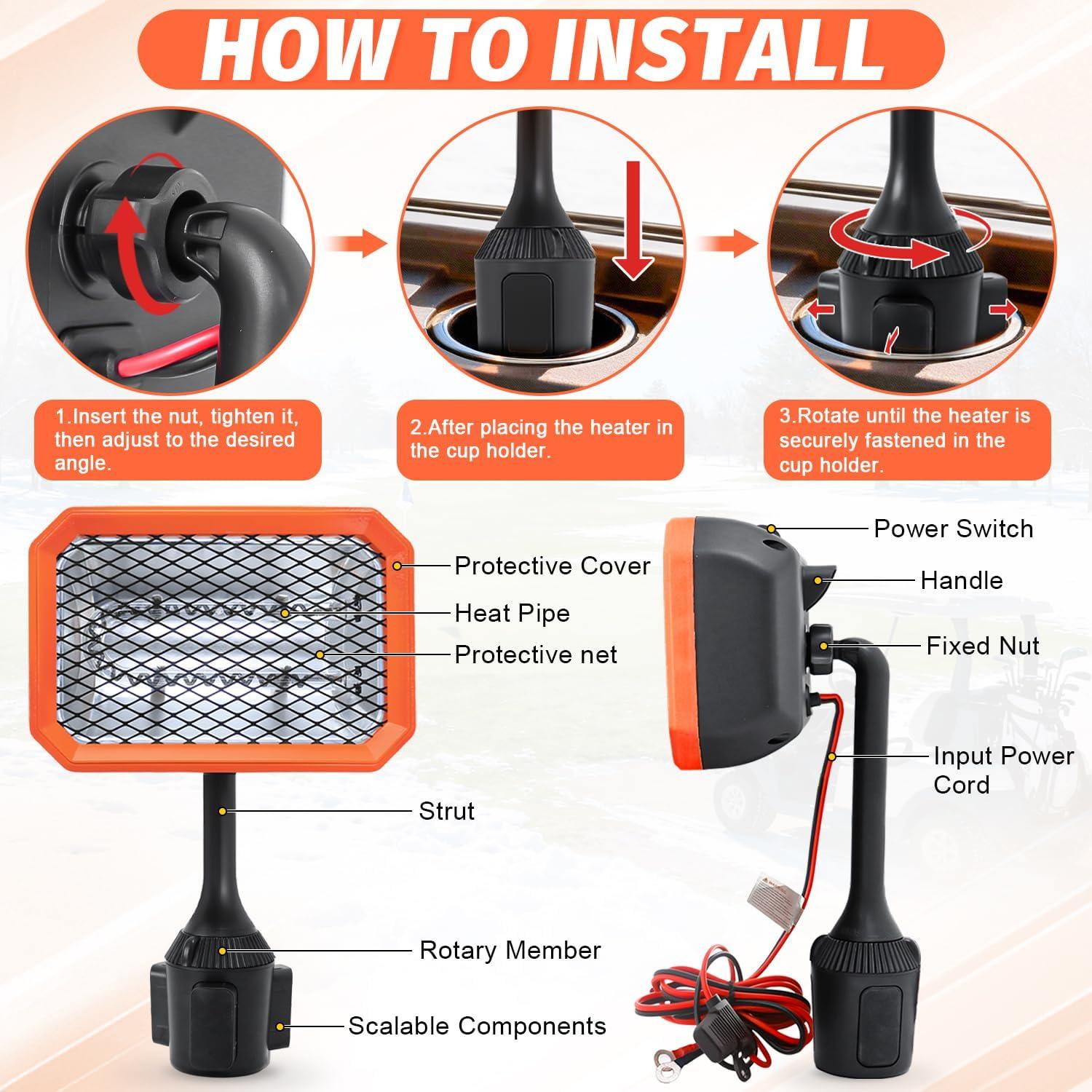 HOW TO INSTALL

1.Insert the nut, tighten it, then adjust to the desired angle.

2.After placing the heater in the cup holder.

3.Rotate until the heater is securely fastened in the cup holder.

Protective Cover

Heat Pipe

Protective net

Strut

Rotary Member

Scalable Components

Power Switch

Handle

Fixed Nut

Input Power Cord