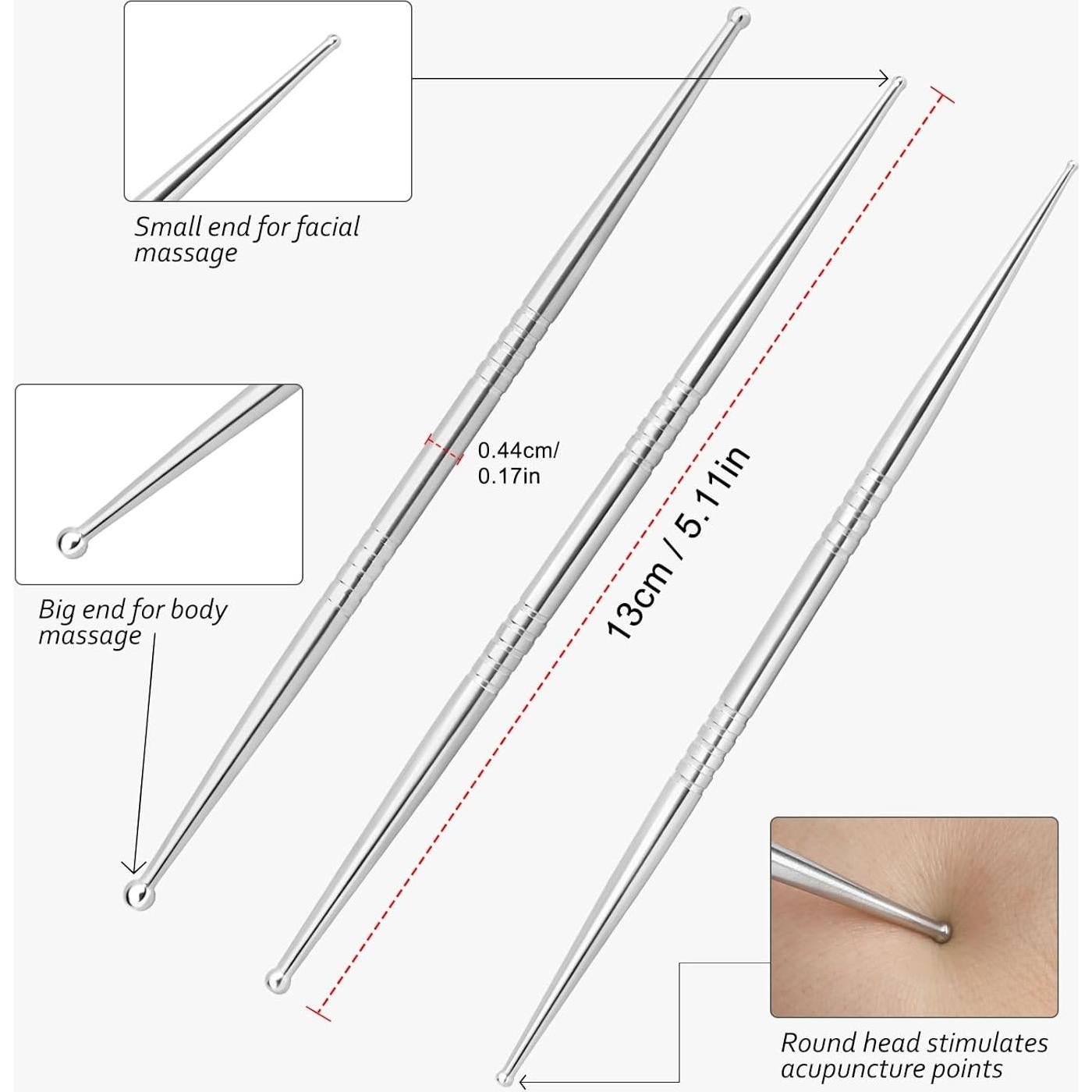 Small end for facial massage

Big end for body massage

0.44cm/ 0.17in

13cm / 5.11in

Round head stimulates acupuncture points