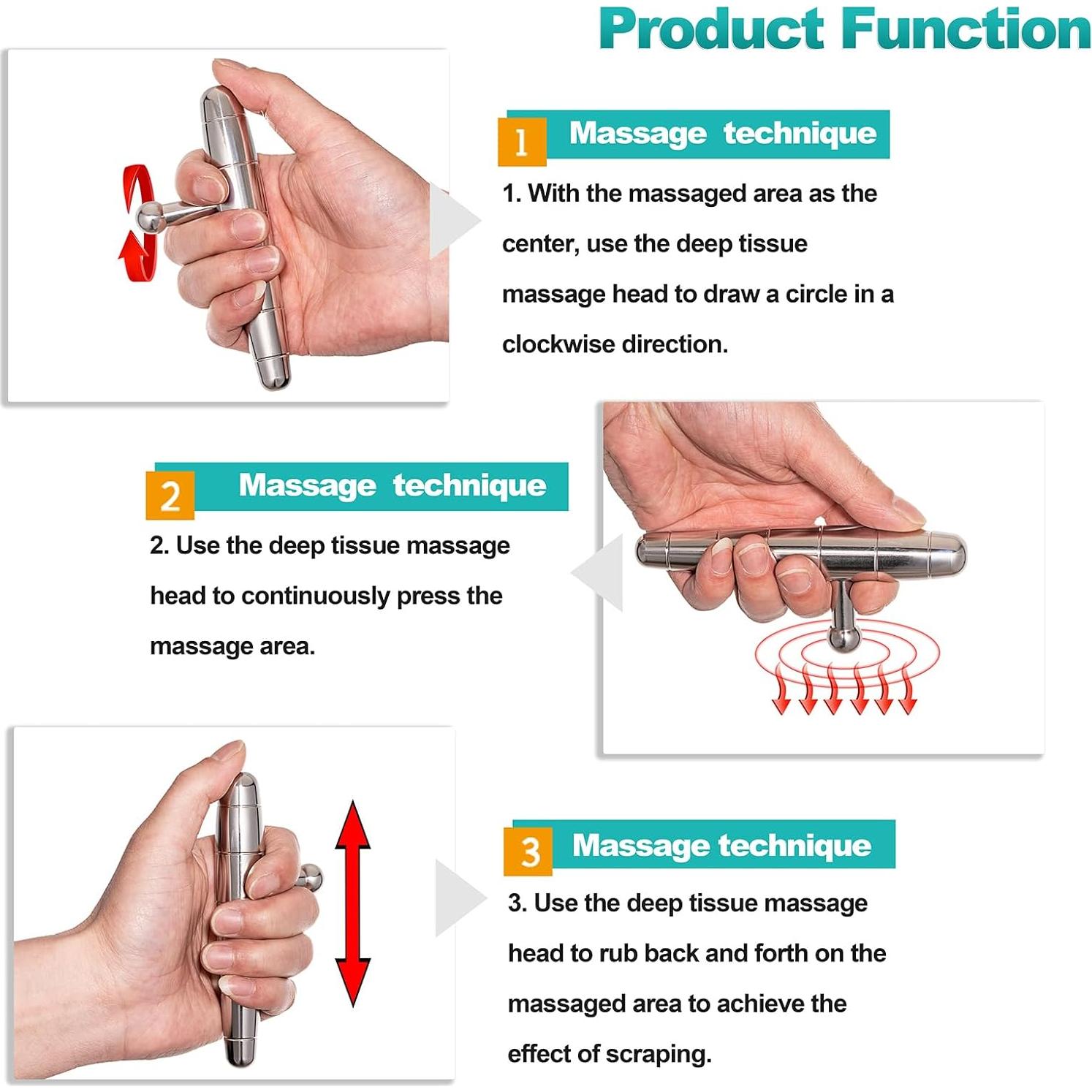 Product Function

1 Massage technique

1. With the massaged area as the center, use the deep tissue massage head to draw a circle in a clockwise direction.

2 Massage technique

2. Use the deep tissue massage head to continuously press the massage area.

3 Massage technique

3. Use the deep tissue massage head to rub back and forth on the massaged area to achieve the effect of scraping.