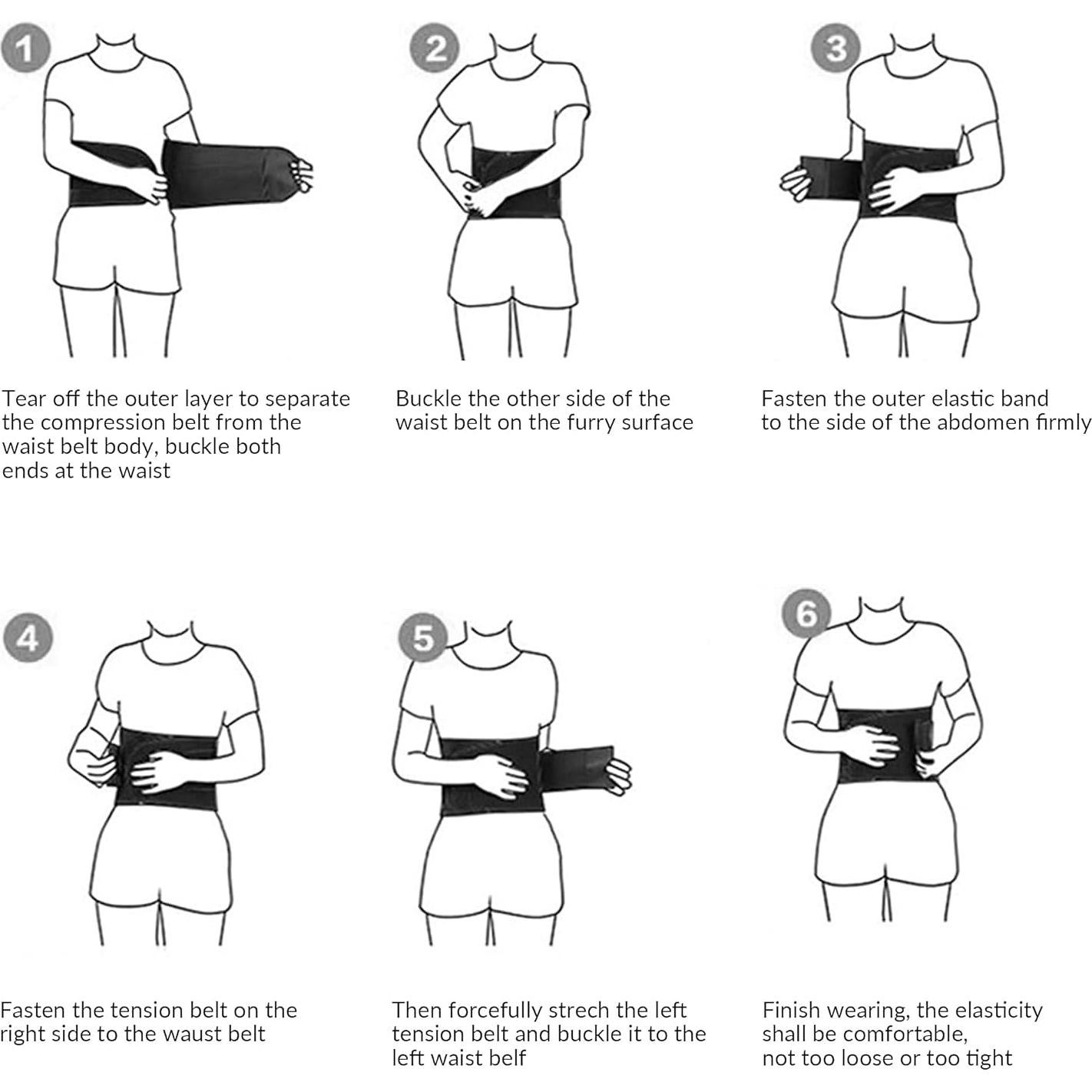 1

Tear off the outer layer to separate the compression belt from the waist belt body, buckle both ends at the waist

2

Buckle the other side of the waist belt on the furry surface

3

Fasten the outer elastic band to the side of the abdomen firmly

4

Fasten the tension belt on the right side to the waust belt

5

Then forcefully strech the left tension belt and buckle it to the left waist belf

6

Finish wearing, the elasticity shall be comfortable, not too loose or too tight