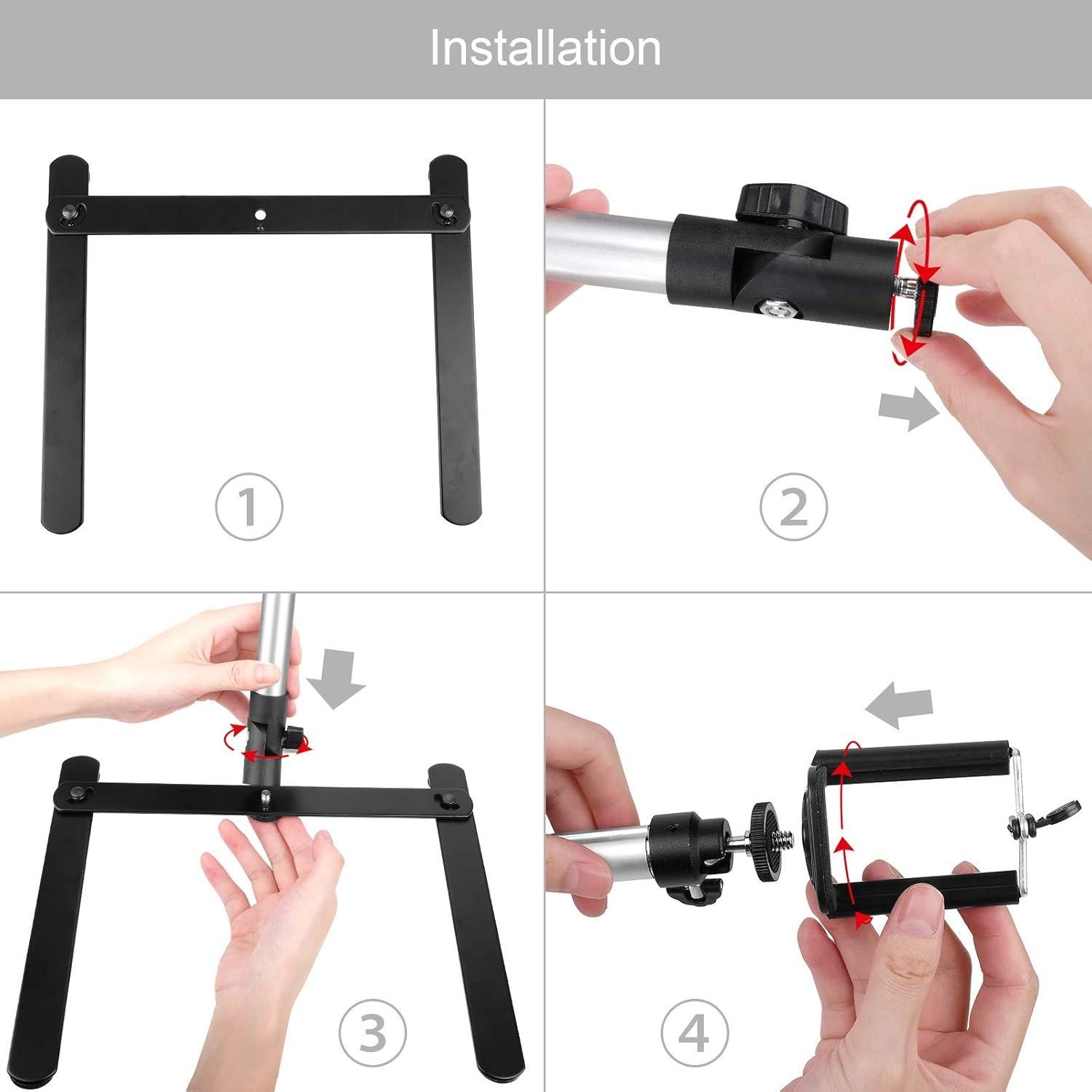 Installation

①

②

③

④