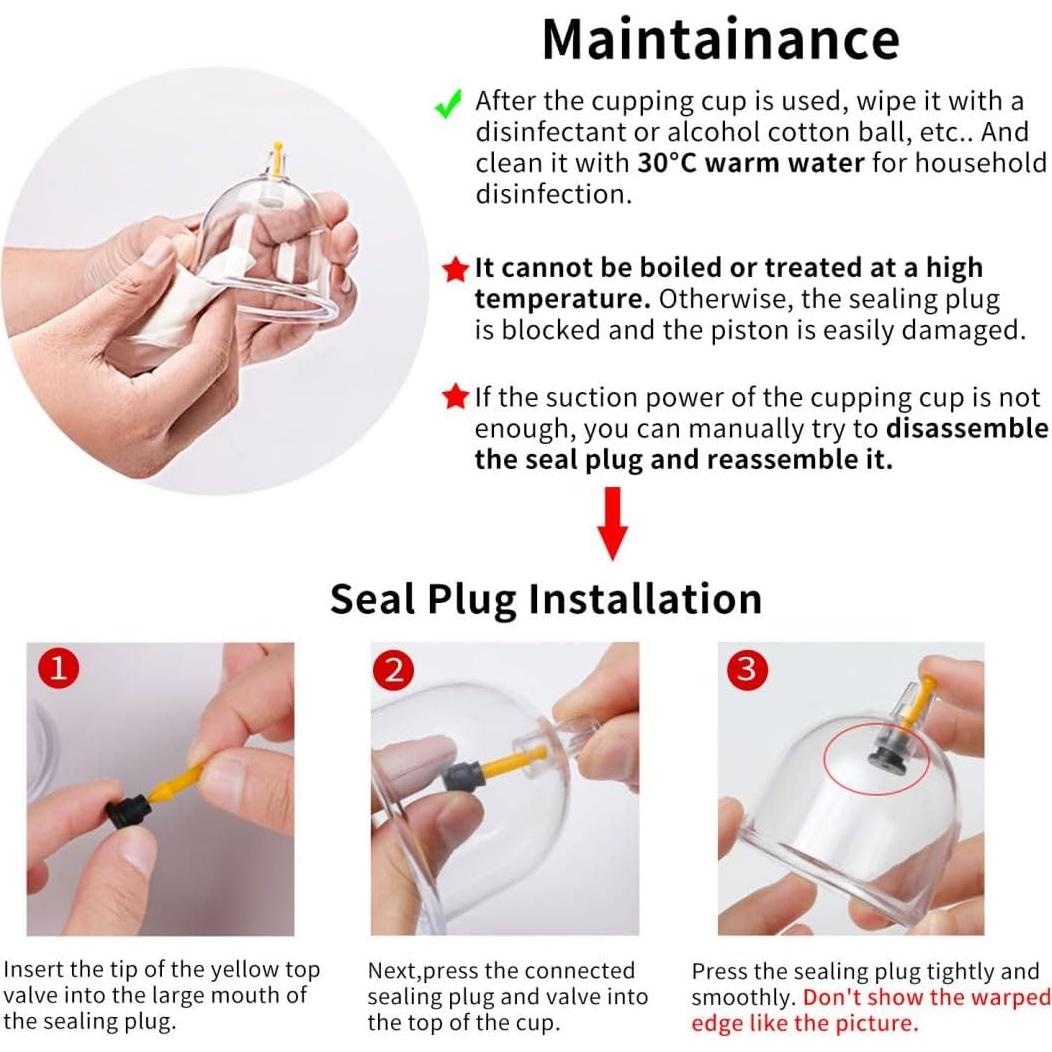 Maintainance

After the cupping cup is used, wipe it with a disinfectant or alcohol cotton ball, etc.. And clean it with 30°C warm water for household disinfection.

It cannot be boiled or treated at a high temperature. Otherwise, the sealing plug is blocked and the piston is easily damaged.

If the suction power of the cupping cup is not enough, you can manually try to disassemble the seal plug and reassemble it.

Seal Plug Installation

1

Insert the tip of the yellow top valve into the large mouth of the sealing plug.

2

Next,press the connected sealing plug and valve into the top of the cup.

3

Press the sealing plug tightly and smoothly. Don't show the warped edge like the picture.