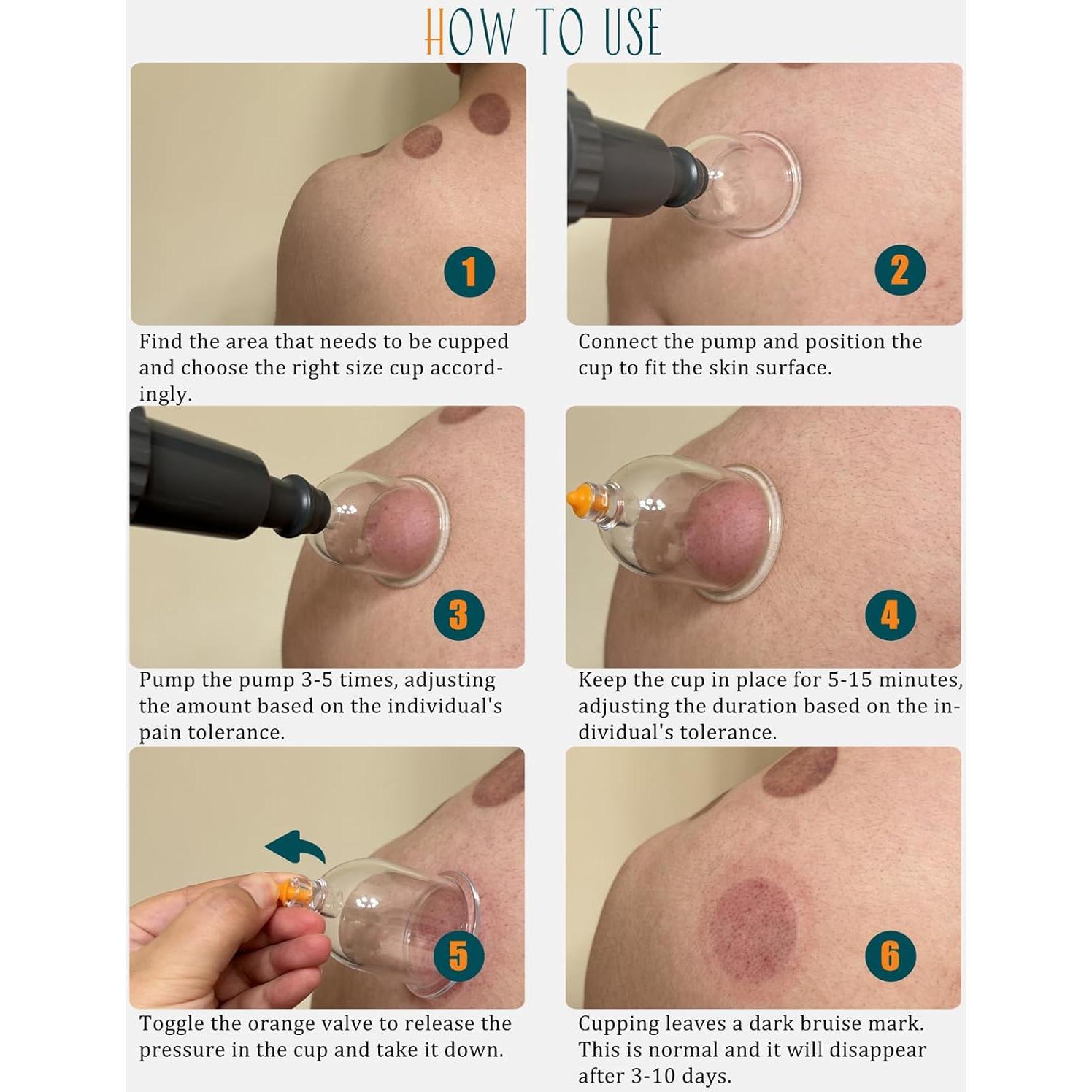 HOW TO USE

1

Find the area that needs to be cupped and choose the right size cup accordingly.

2

Connect the pump and position the cup to fit the skin surface.

3

Pump the pump 3-5 times, adjusting the amount based on the individual's pain tolerance.

4

Keep the cup in place for 5-15 minutes, adjusting the duration based on the individual's tolerance.

5

Toggle the orange valve to release the pressure in the cup and take it down.

6

Cupping leaves a dark bruise mark. This is normal and it will disappear after 3-10 days.