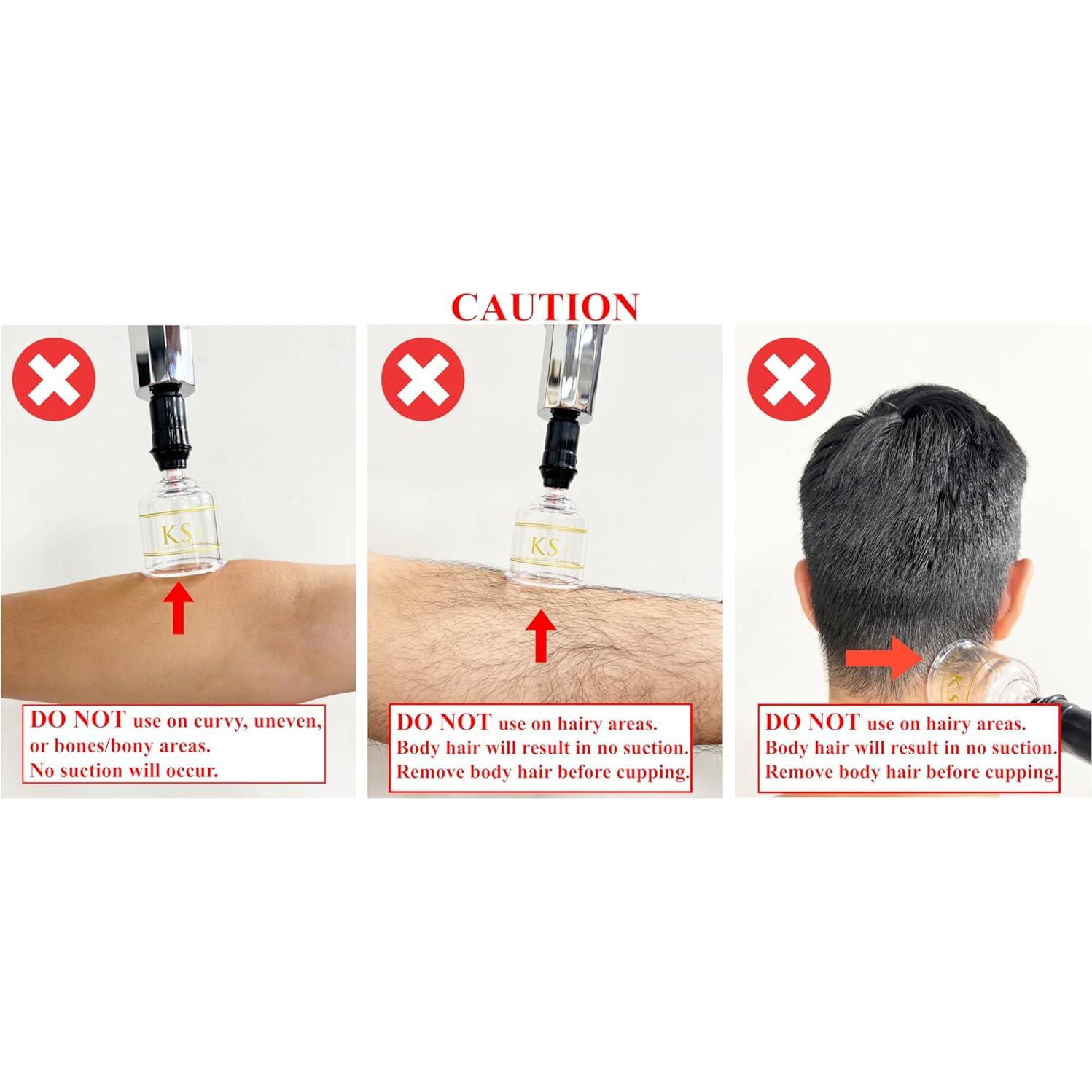 CAUTION

KS

DO NOT use on curvy, uneven, or bones/bony areas. No suction will occur.

KS

DO NOT use on hairy areas. Body hair will result in no suction. Remove body hair before cupping.

KS

DO NOT use on hairy areas. Body hair will result in no suction. Remove body hair before cupping.