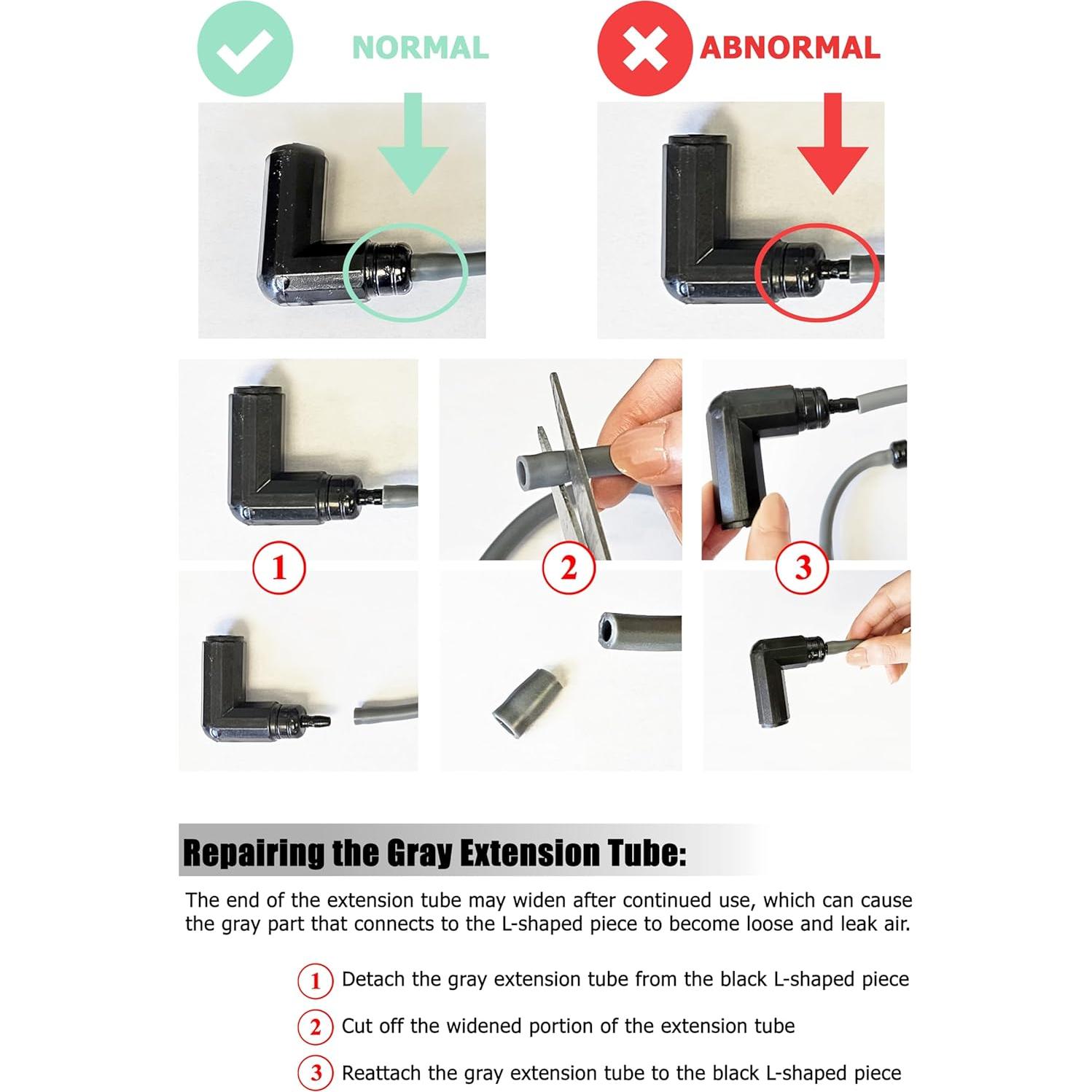 NORMAL

ABNORMAL

1

2

3

Repairing the Gray Extension Tube:

The end of the extension tube may widen after continued use, which can cause the gray part that connects to the L-shaped piece to become loose and leak air.

1 Detach the gray extension tube from the black L-shaped piece

2 Cut off the widened portion of the extension tube

3 Reattach the gray extension tube to the black L-shaped piece