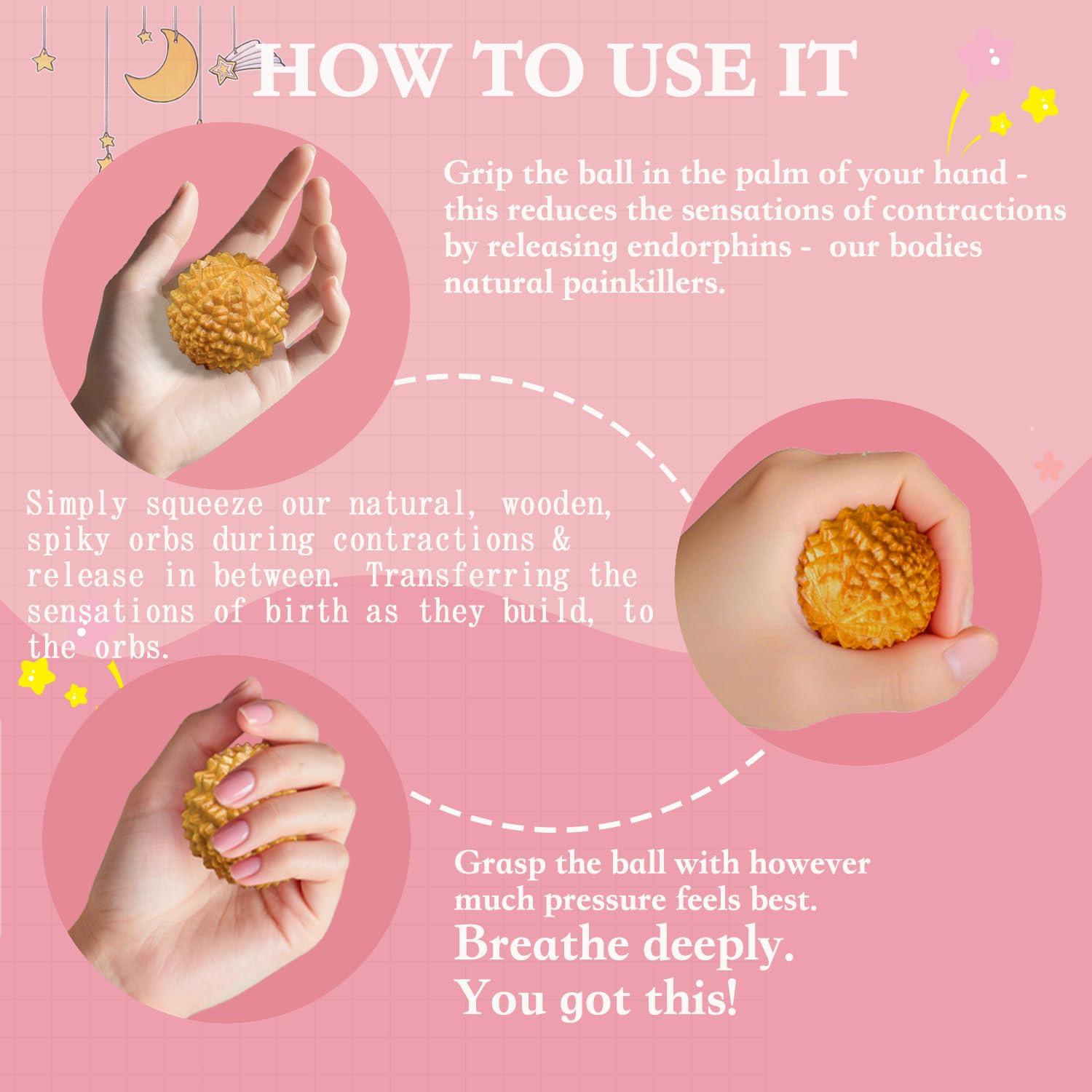 HOW TO USE IT

Grip the ball in the palm of your hand - this reduces the sensations of contractions by releasing endorphins - our bodies natural painkillers.

Simply squeeze our natural, wooden, spiky orbs during contractions & release in between. Transferring the sensations of birth as they build, to the orbs.

Grasp the ball with however much pressure feels best.
Breathe deeply.
You got this!