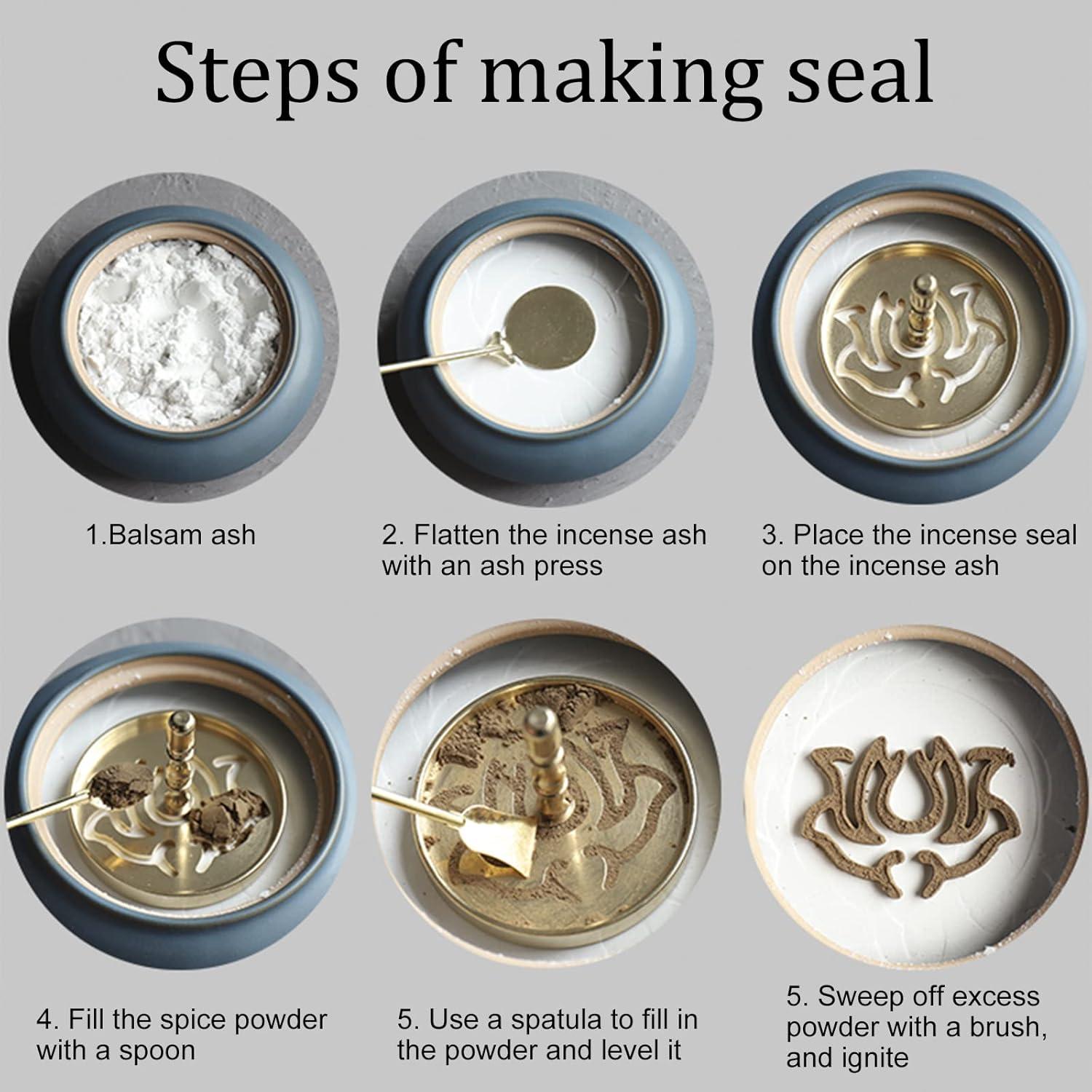 Steps of making seal

1.Balsam ash

2. Flatten the incense ash with an ash press

3. Place the incense seal on the incense ash

4. Fill the spice powder with a spoon

5. Use a spatula to fill in the powder and level it

5. Sweep off excess powder with a brush, and ignite