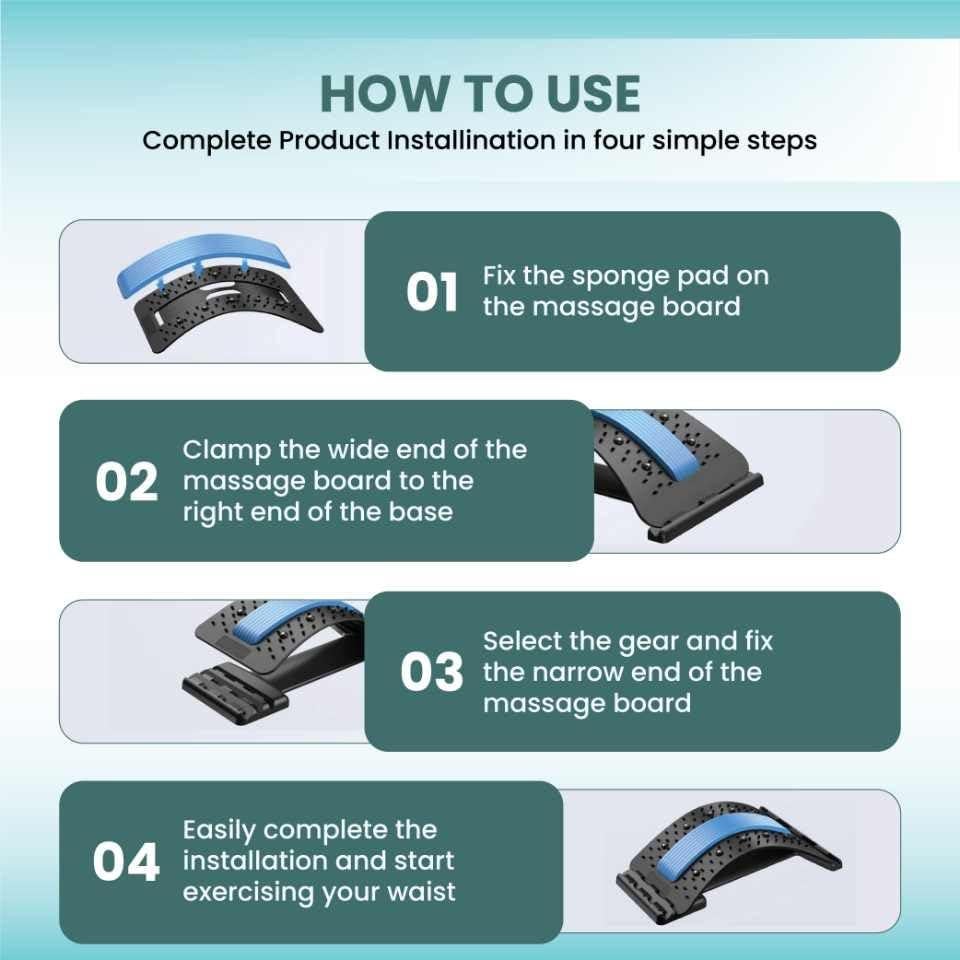 HOW TO USE
Complete Product Installination in four simple steps

01 Fix the sponge pad on the massage board

02 Clamp the wide end of the massage board to the right end of the base

03 Select the gear and fix the narrow end of the massage board

04 Easily complete the installation and start exercising your waist