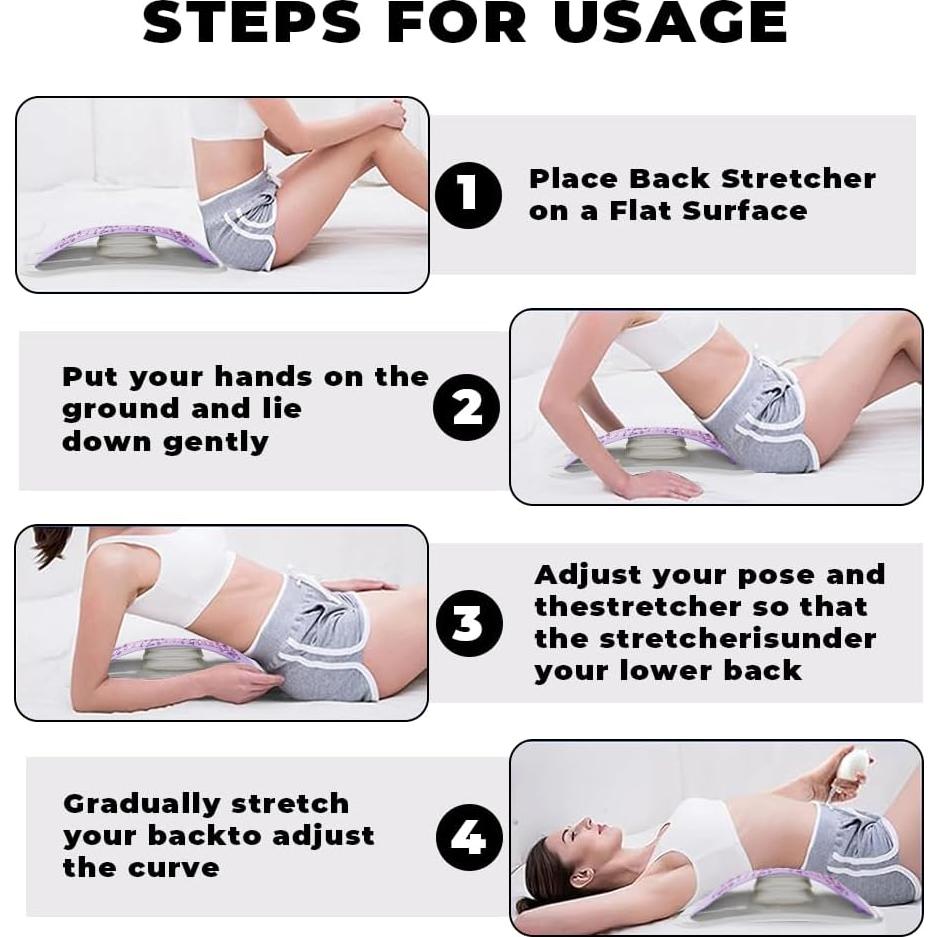 STEPS FOR USAGE

1

Place Back Stretcher on a Flat Surface

Put your hands on the ground and lie down gently

2

3

Adjust your pose and thestretcher so that the stretcherisunder your lower back

Gradually stretch your backto adjust the curve

4