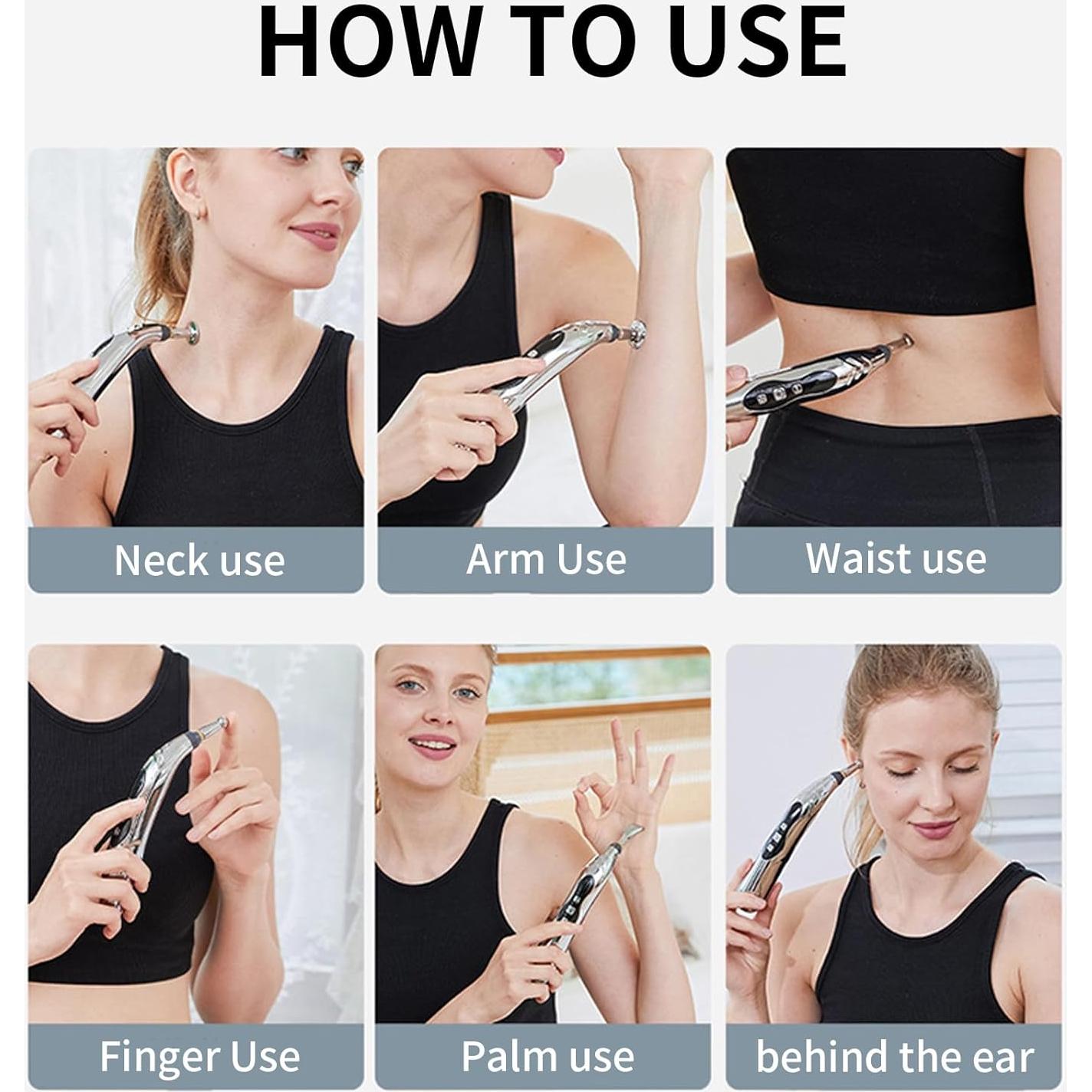 HOW TO USE

Neck use

Arm Use

Waist use

Finger Use

Palm use

behind the ear