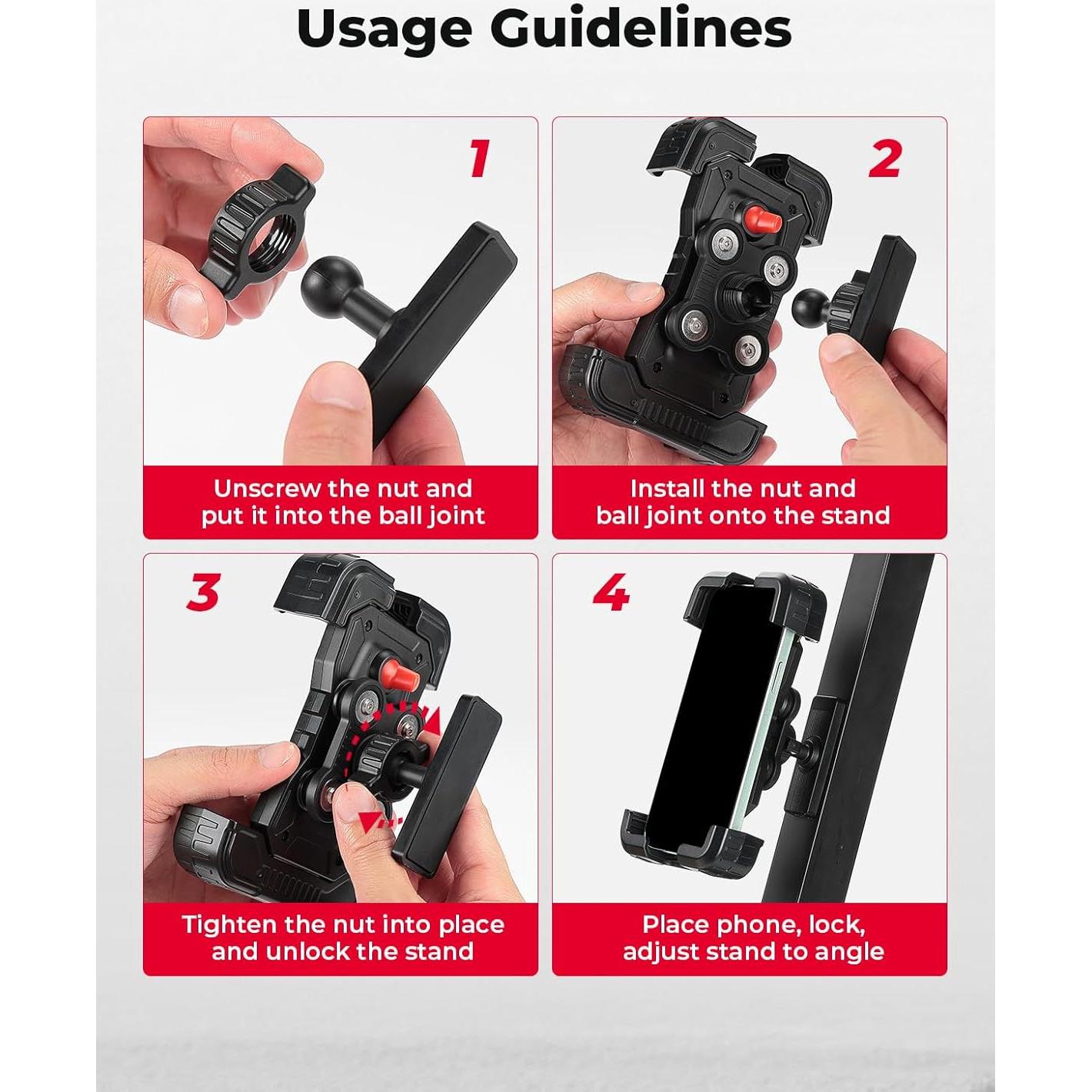 Usage Guidelines

1

Unscrew the nut and put it into the ball joint

2

Install the nut and ball joint onto the stand

3

Tighten the nut into place and unlock the stand

4

Place phone, lock, adjust stand to angle