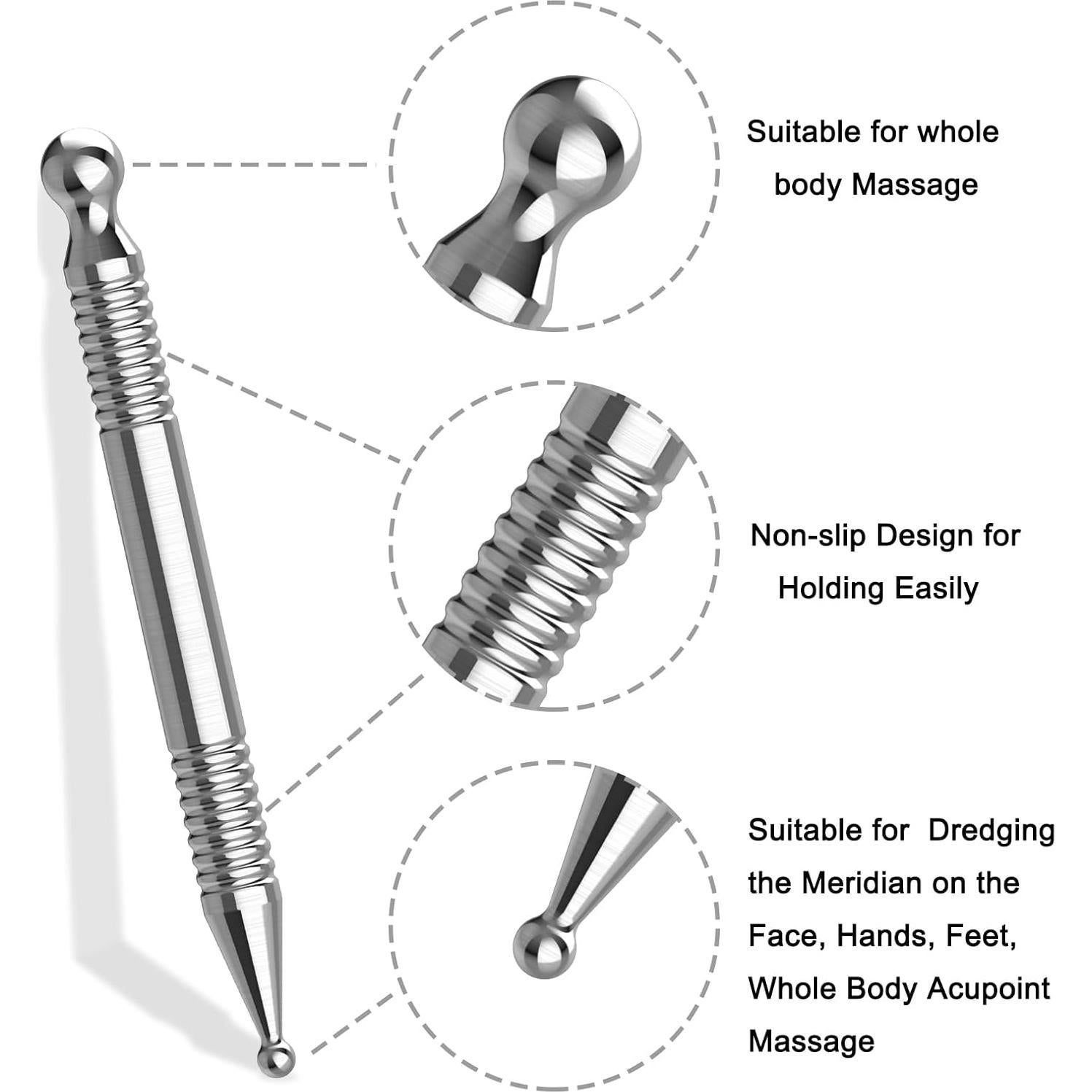 Suitable for whole body Massage

Non-slip Design for Holding Easily

Suitable for  Dredging the Meridian on the Face, Hands, Feet, Whole Body Acupoint Massage