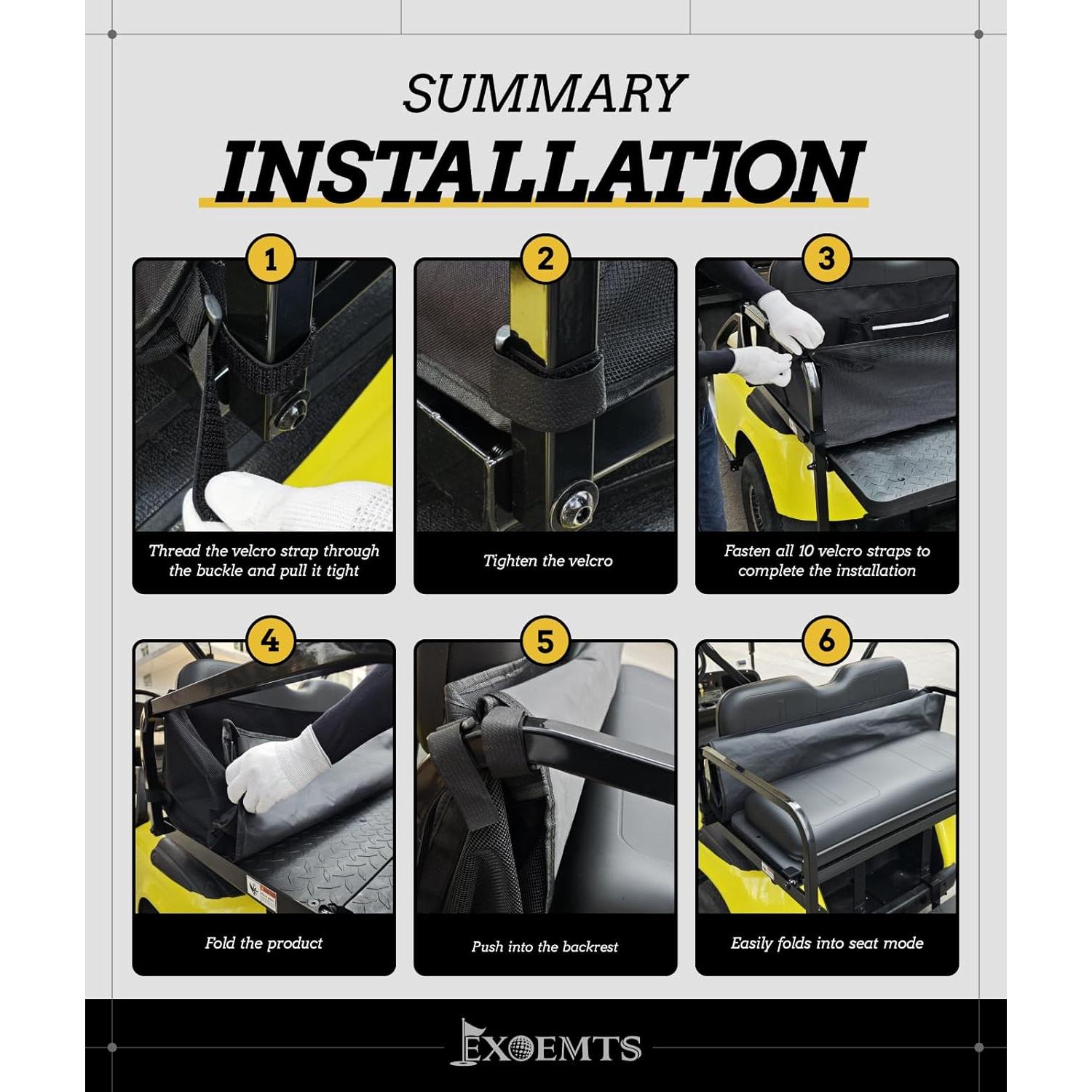 SUMMARY

INSTALLATION

1

Thread the velcro strap through the buckle and pull it tight

2

Tighten the velcro

3

Fasten all 10 velcro straps to complete the installation

4

Fold the product

5

Push into the backrest

6

Easily folds into seat mode

EXOEMTS