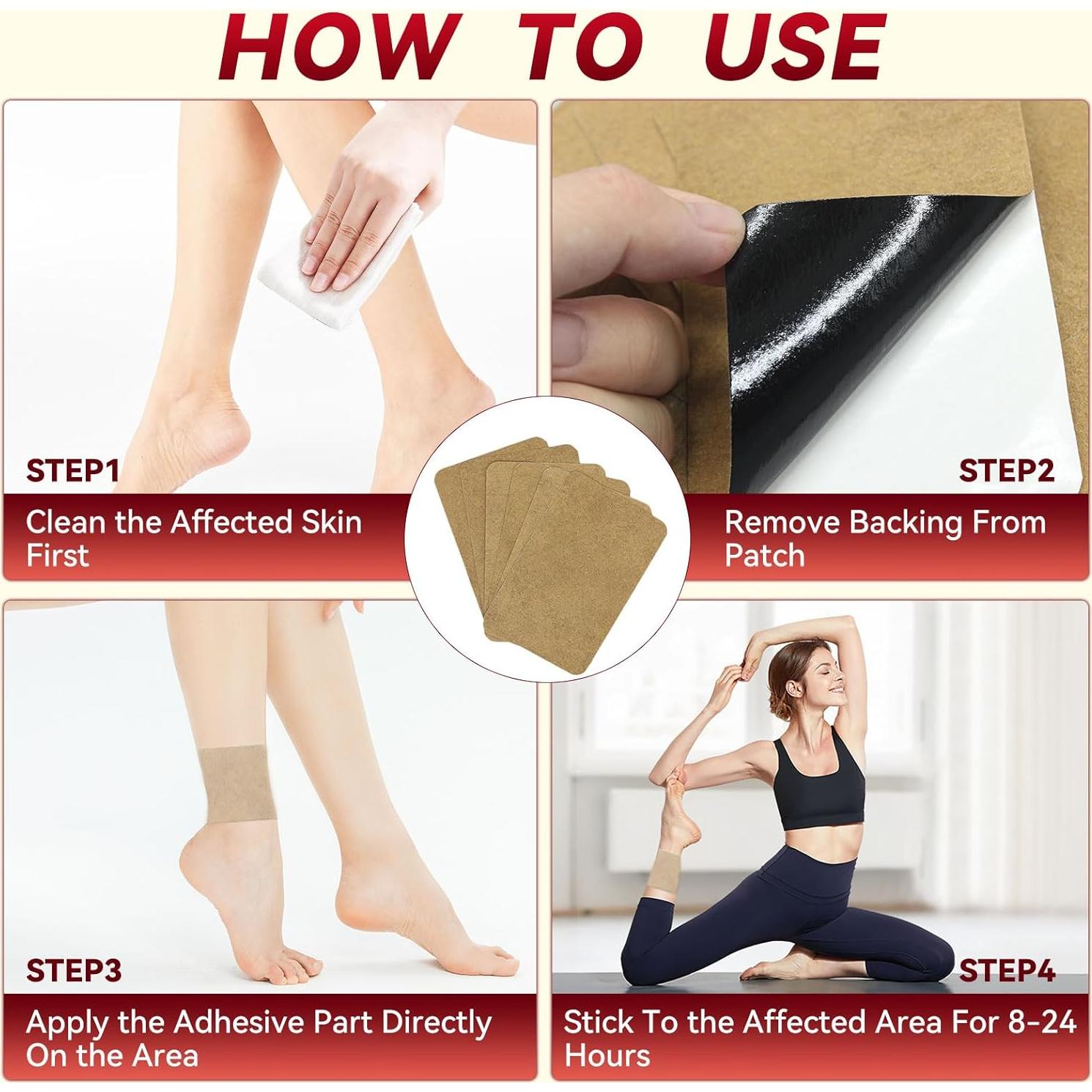 HOW TO USE

STEP1
Clean the Affected Skin First

STEP2
Remove Backing From Patch

STEP3
Apply the Adhesive Part Directly On the Area

STEP4
Stick To the Affected Area For 8-24 Hours