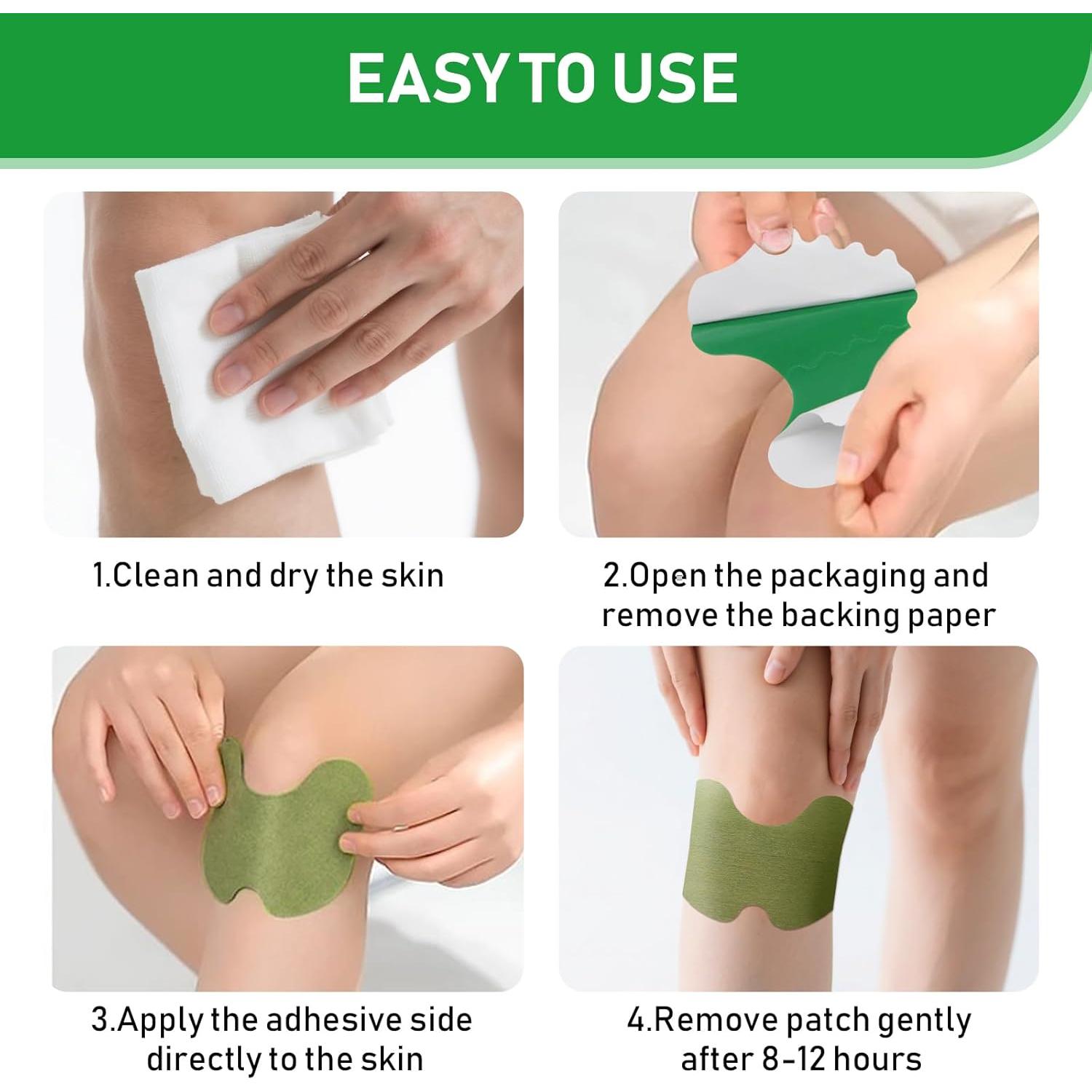 EASY TO USE

1.Clean and dry the skin

2.Open the packaging and remove the backing paper

3.Apply the adhesive side directly to the skin

4.Remove patch gently after 8-12 hours