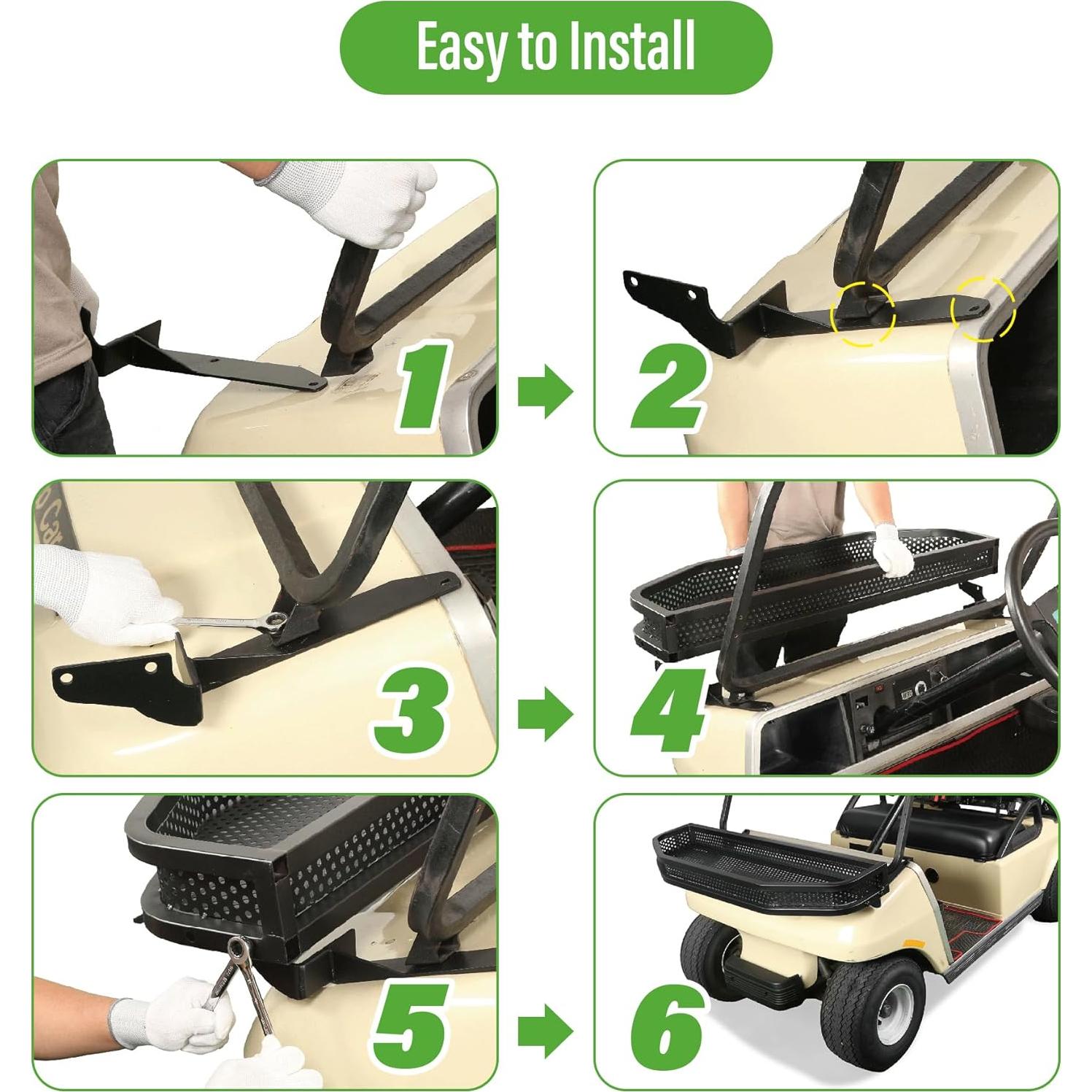 Easy to Install

1

2

3

4

5

6