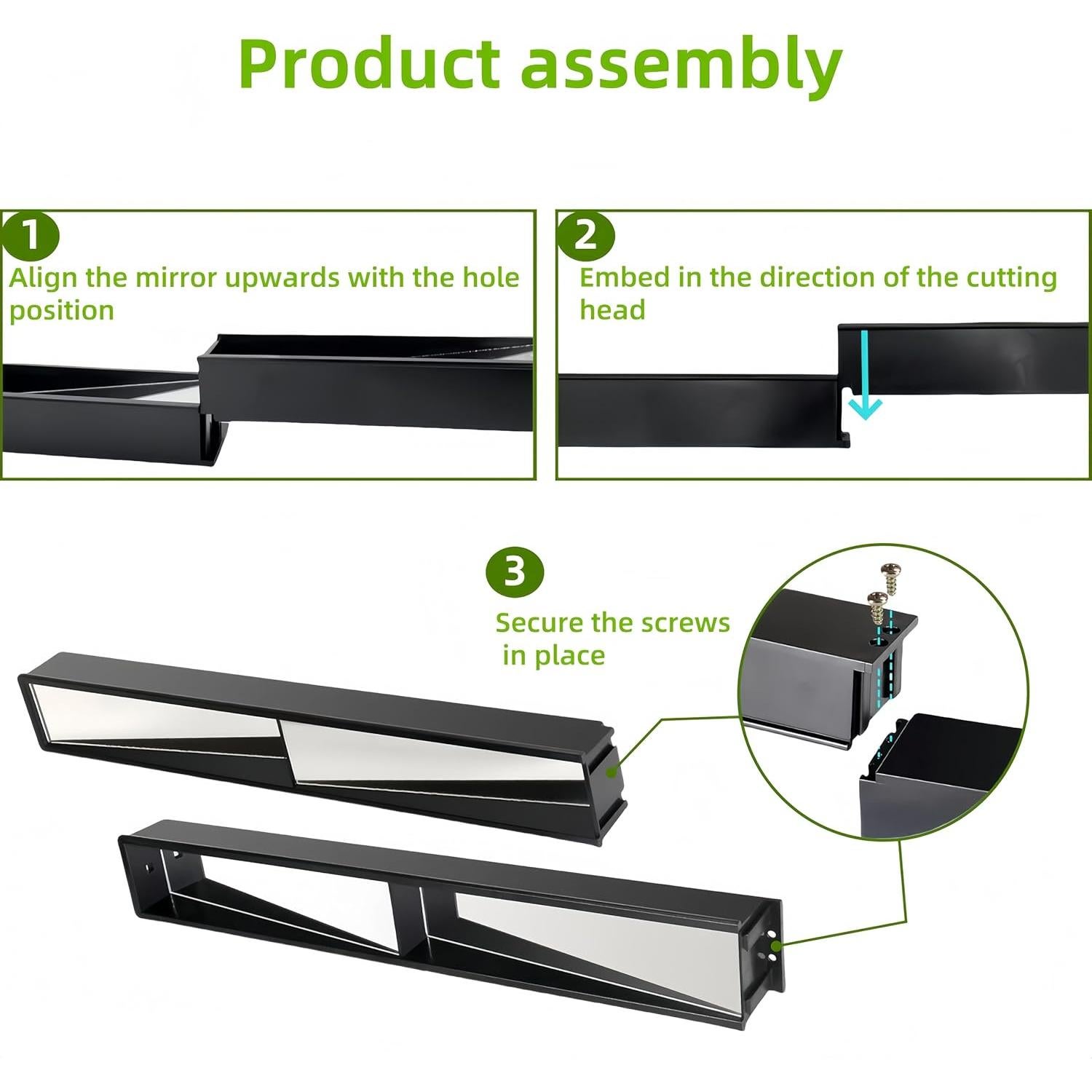 Product assembly

1
Align the mirror upwards with the hole position

2
Embed in the direction of the cutting head

3
Secure the screws in place