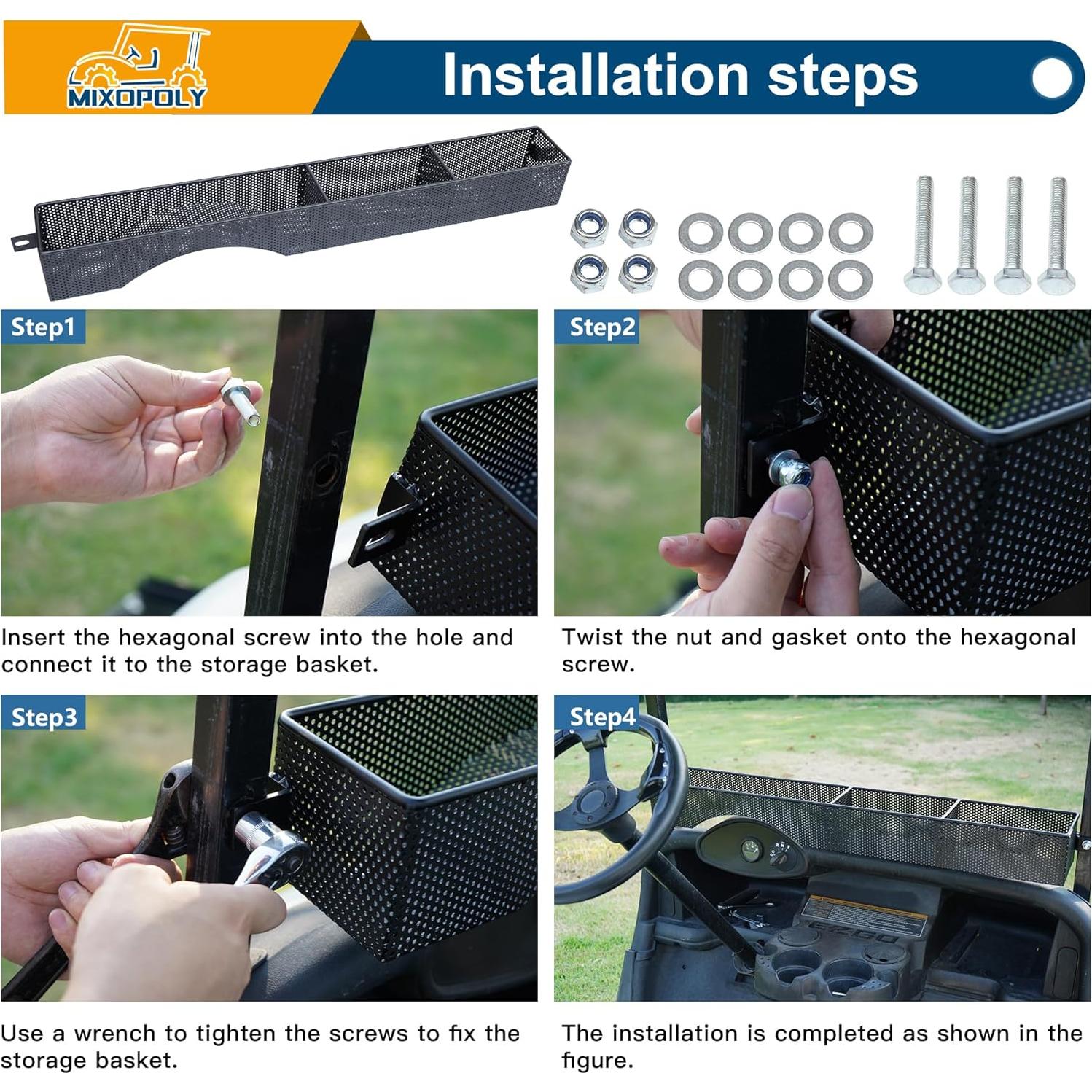 MIXOPOLY

Installation steps

Step1

Insert the hexagonal screw into the hole and connect it to the storage basket.

Step2

Twist the nut and gasket onto the hexagonal screw.

Step3

Use a wrench to tighten the screws to fix the storage basket.

Step4

EZGO

The installation is completed as shown in the figure.