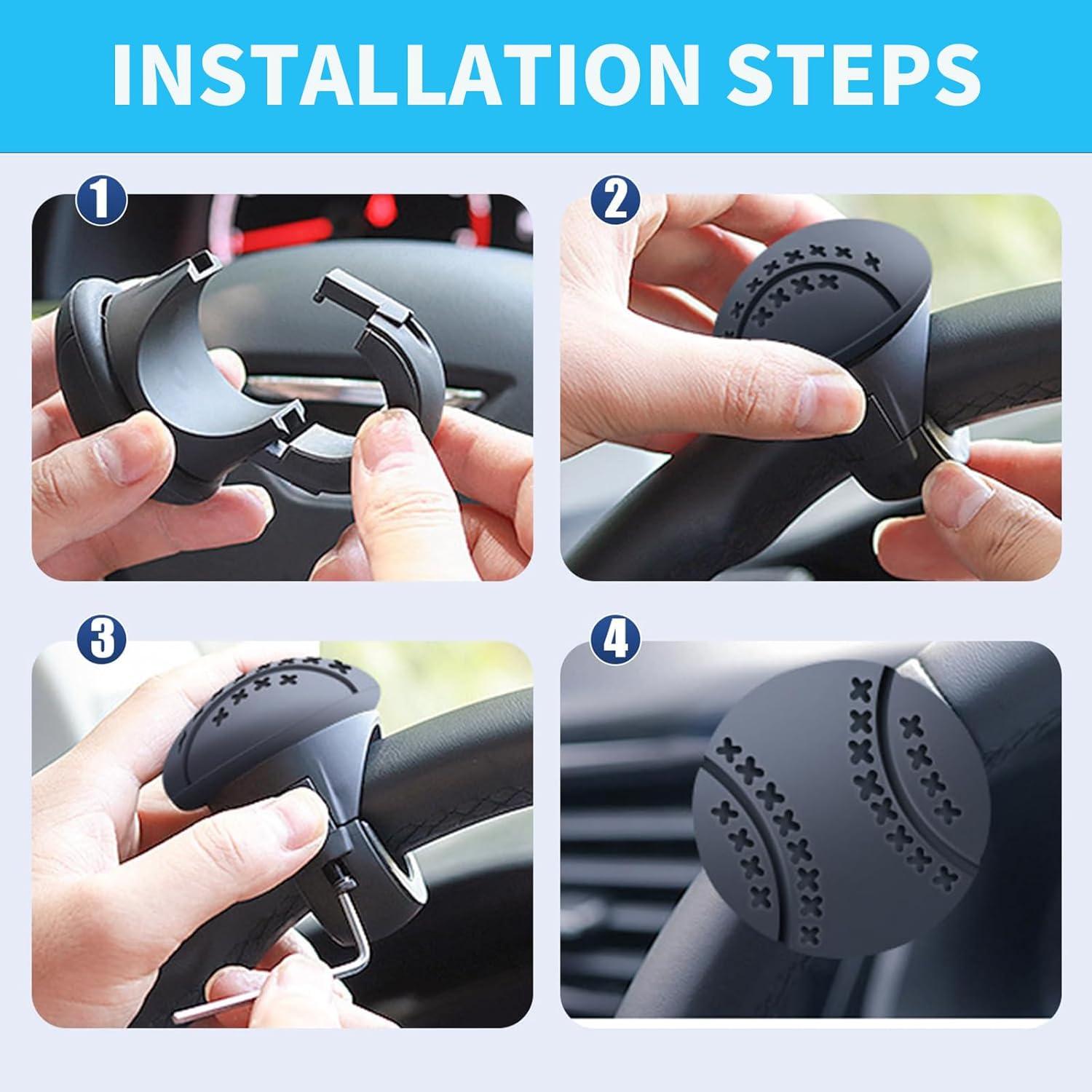 INSTALLATION STEPS

1

2

3

4