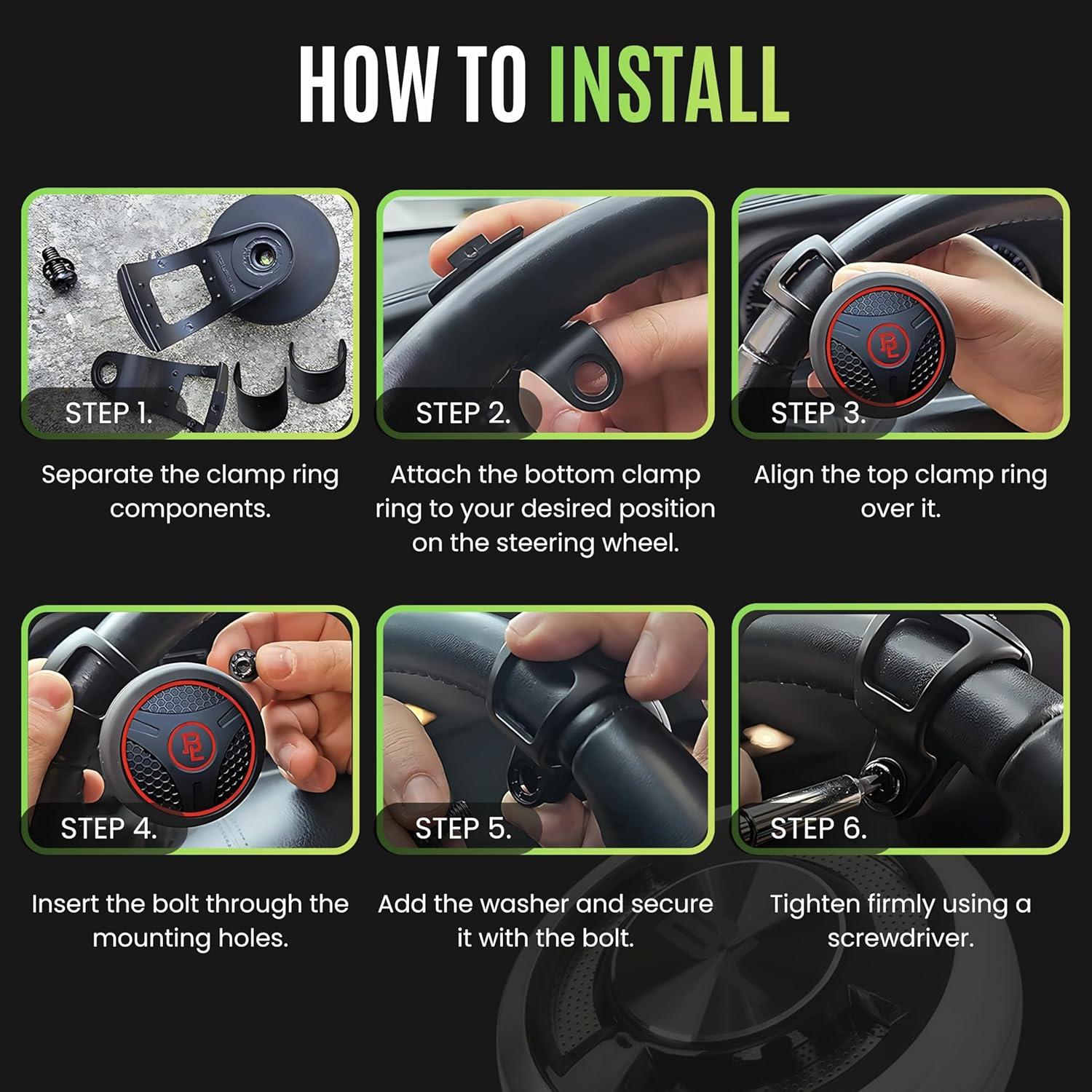 HOW TO INSTALL

STEP 1.

Separate the clamp ring components.

STEP 2.

Attach the bottom clamp ring to your desired position on the steering wheel.

STEP 3.

Align the top clamp ring over it.

STEP 4.

Insert the bolt through the mounting holes.

STEP 5.

Add the washer and secure it with the bolt.

STEP 6.

Tighten firmly using a screwdriver.