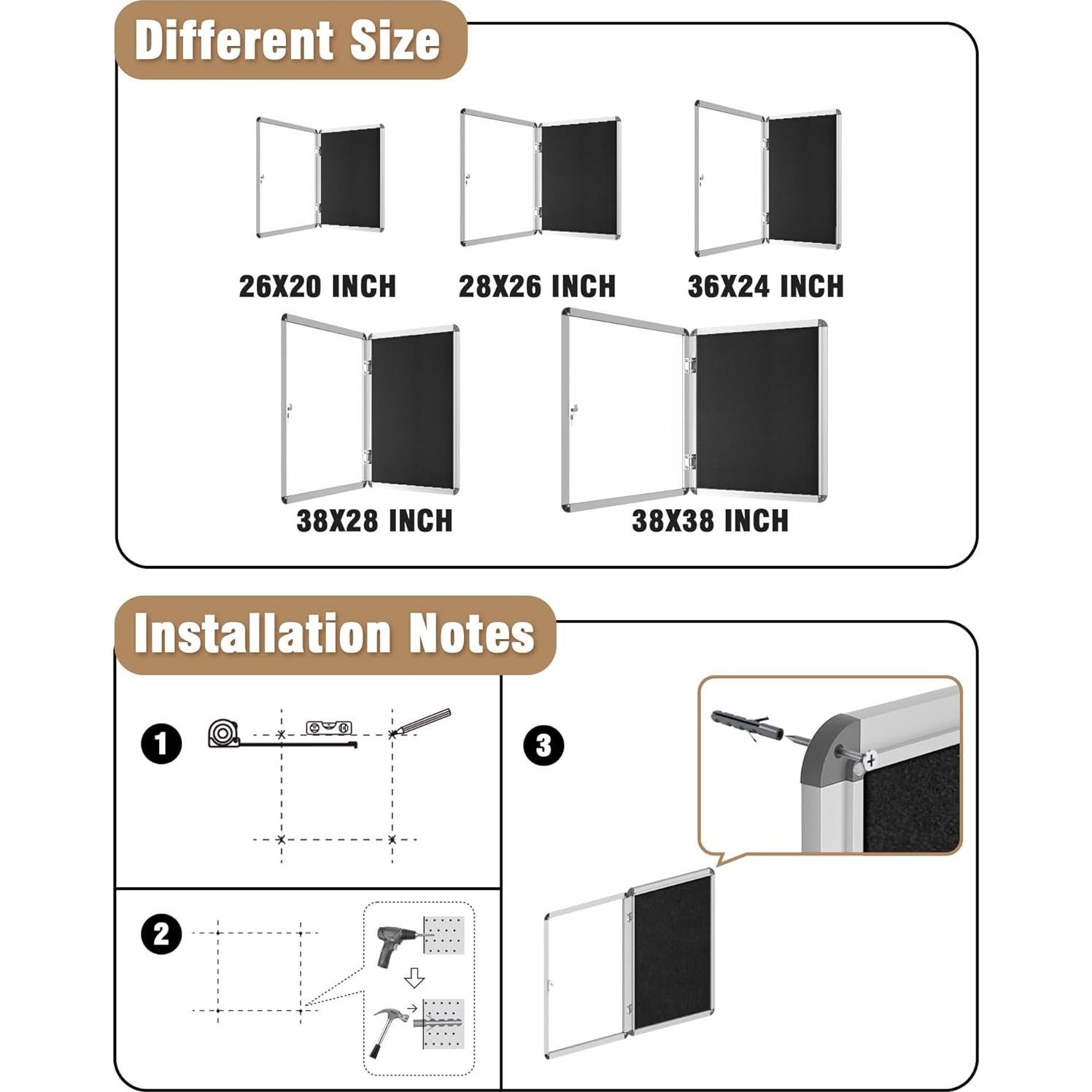 Different Size

26X20 INCH

28X26 INCH

36X24 INCH

38X28 INCH

38X38 INCH

Installation Notes

1

2

3