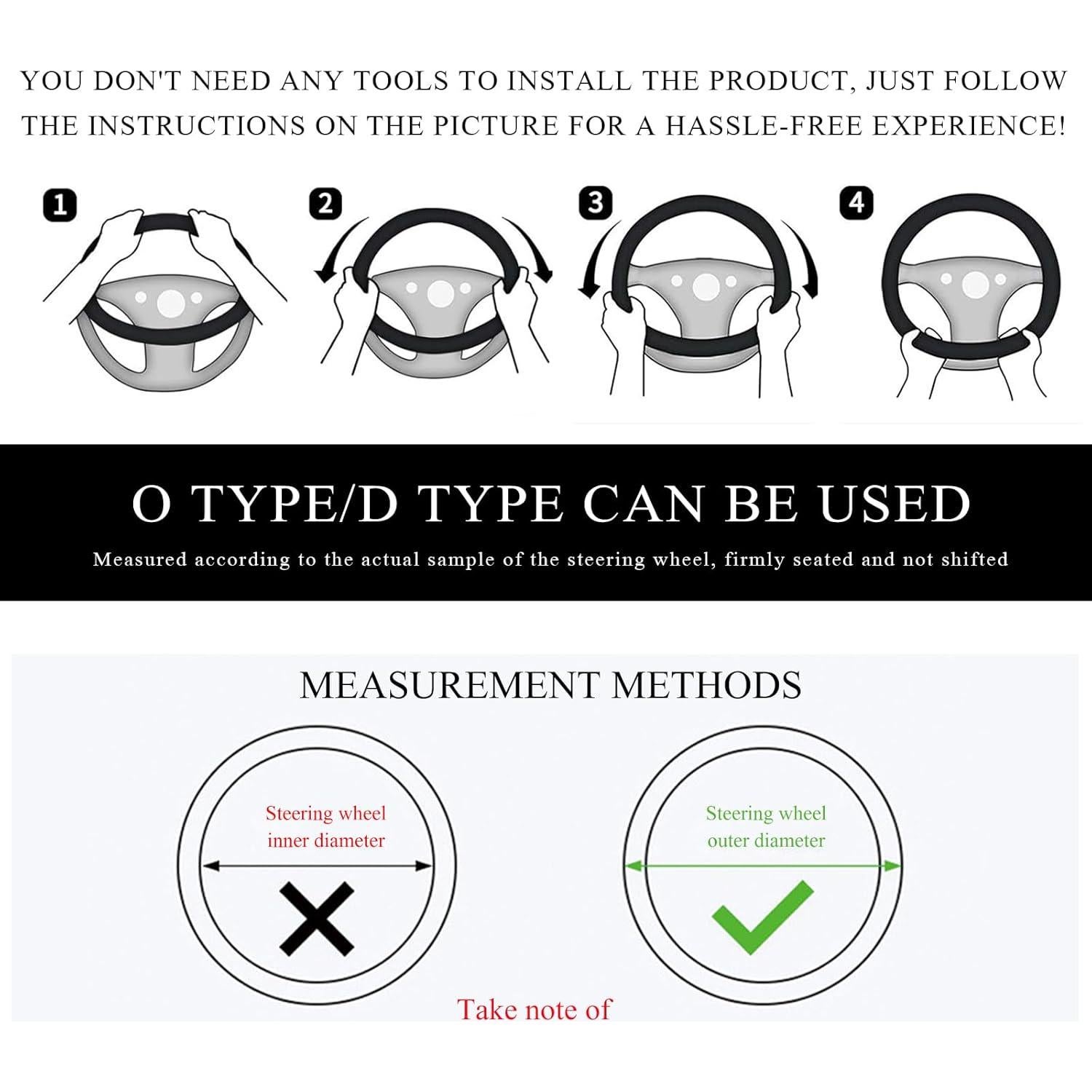 YOU DON'T NEED ANY TOOLS TO INSTALL THE PRODUCT, JUST FOLLOW THE INSTRUCTIONS ON THE PICTURE FOR A HASSLE-FREE EXPERIENCE!

1

2

3

4

O TYPE/D TYPE CAN BE USED

Measured according to the actual sample of the steering wheel, firmly seated and not shifted

MEASUREMENT METHODS

Steering wheel inner diameter

Steering wheel outer diameter

Take note of