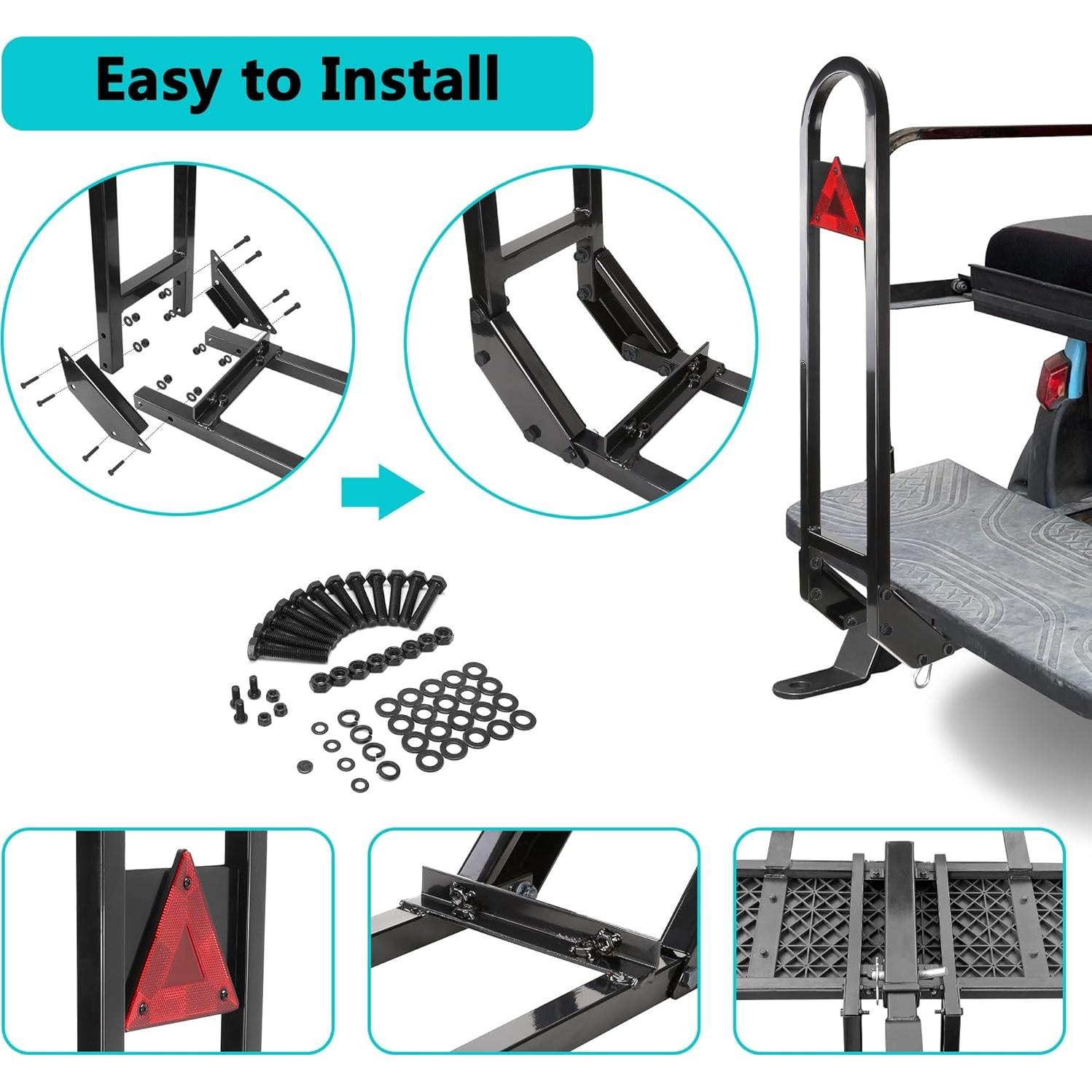 Easy to Install