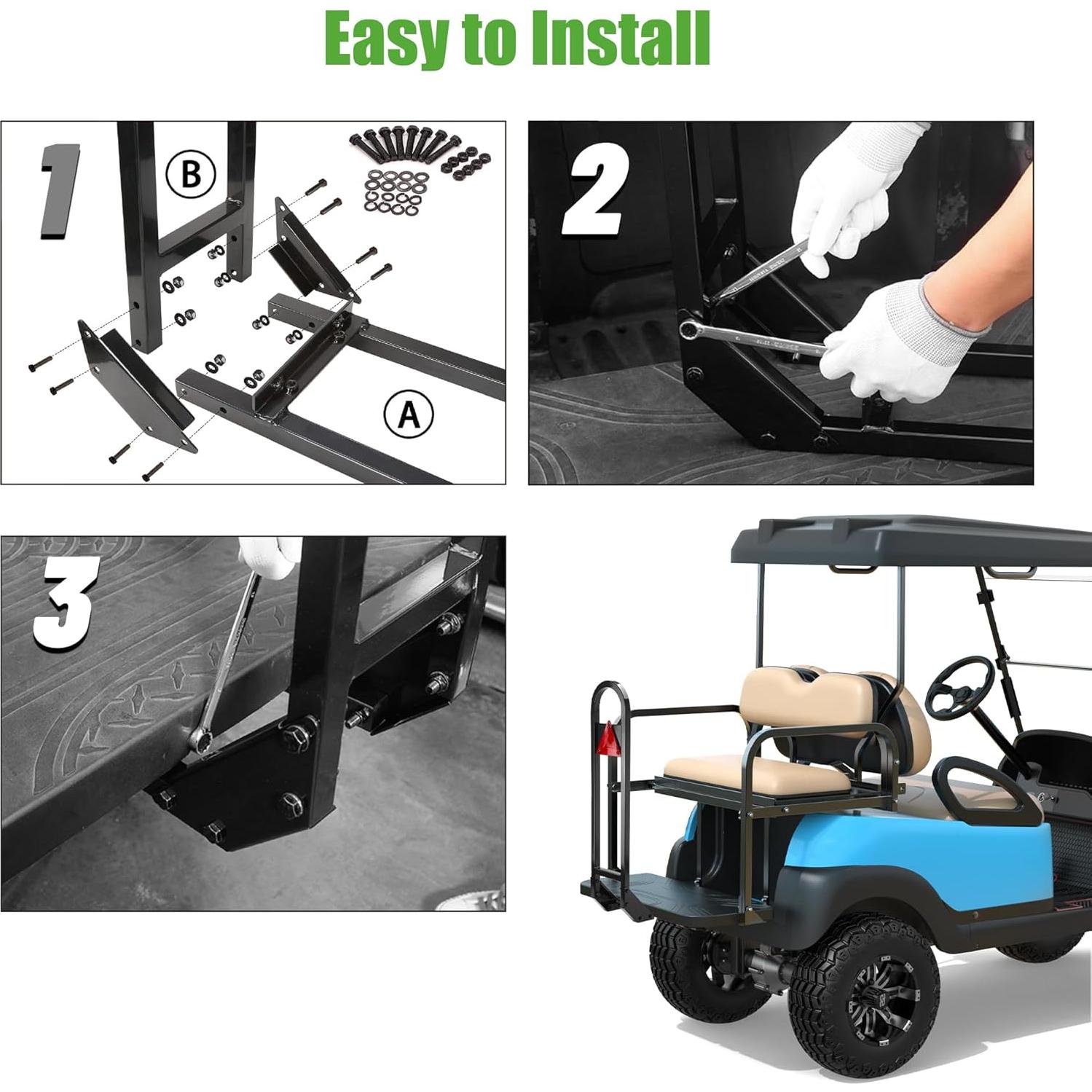 Easy to Install

1

B

A

2

3