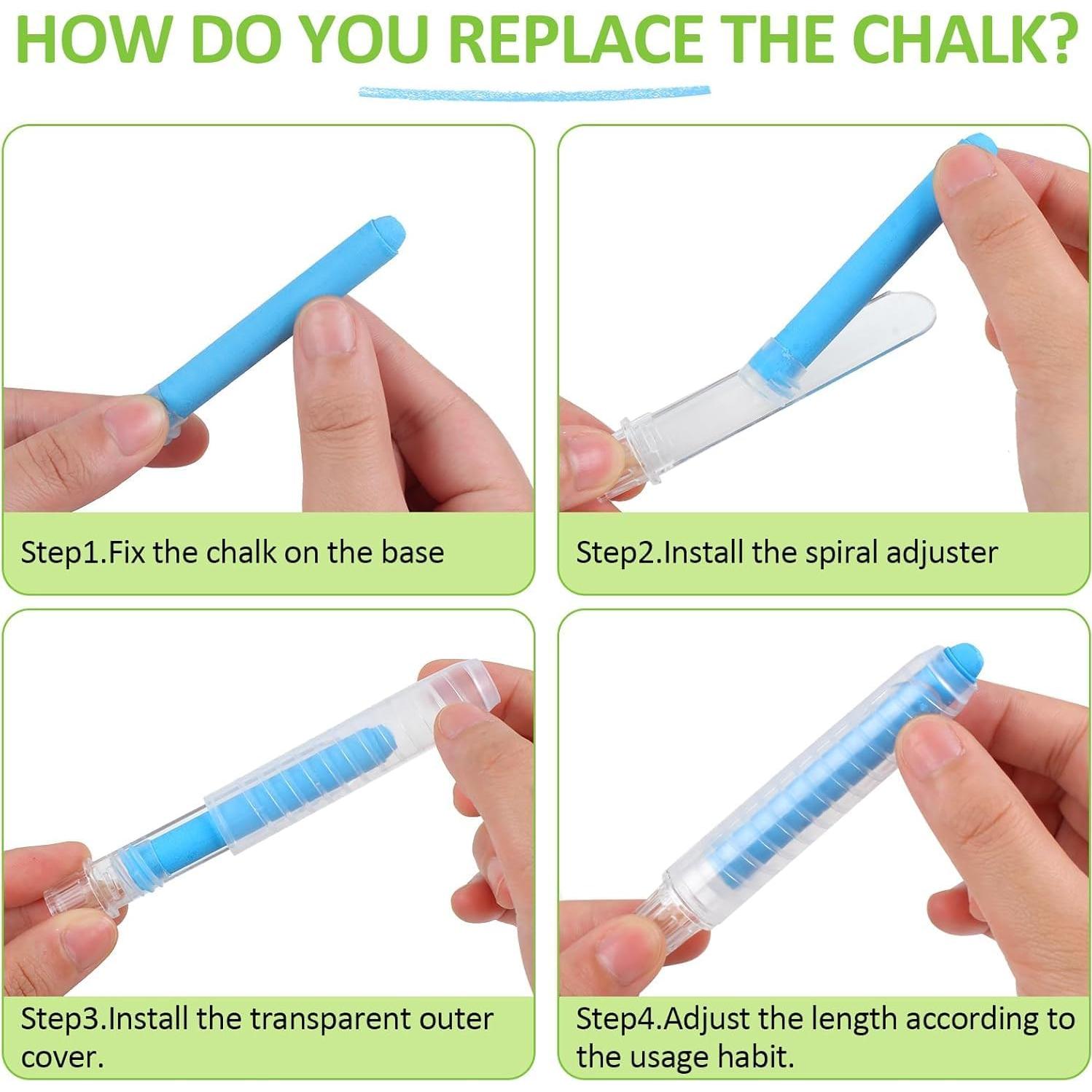 HOW DO YOU REPLACE THE CHALK?

Step1.Fix the chalk on the base

Step2.Install the spiral adjuster

Step3.Install the transparent outer cover.

Step4.Adjust the length according to the usage habit.