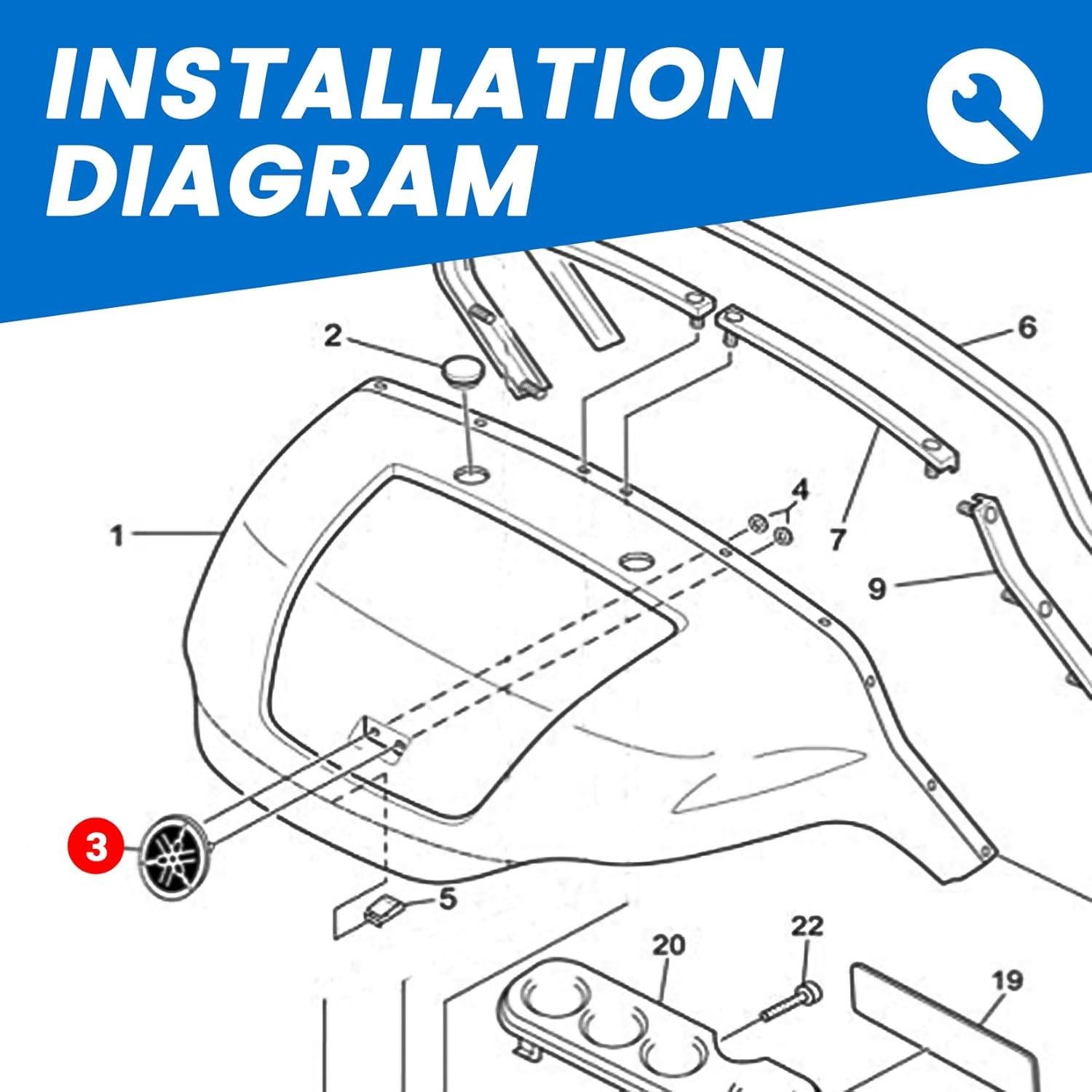 INSTALLATION DIAGRAM

2
6
4
1
7
9
3
5
22
20
19