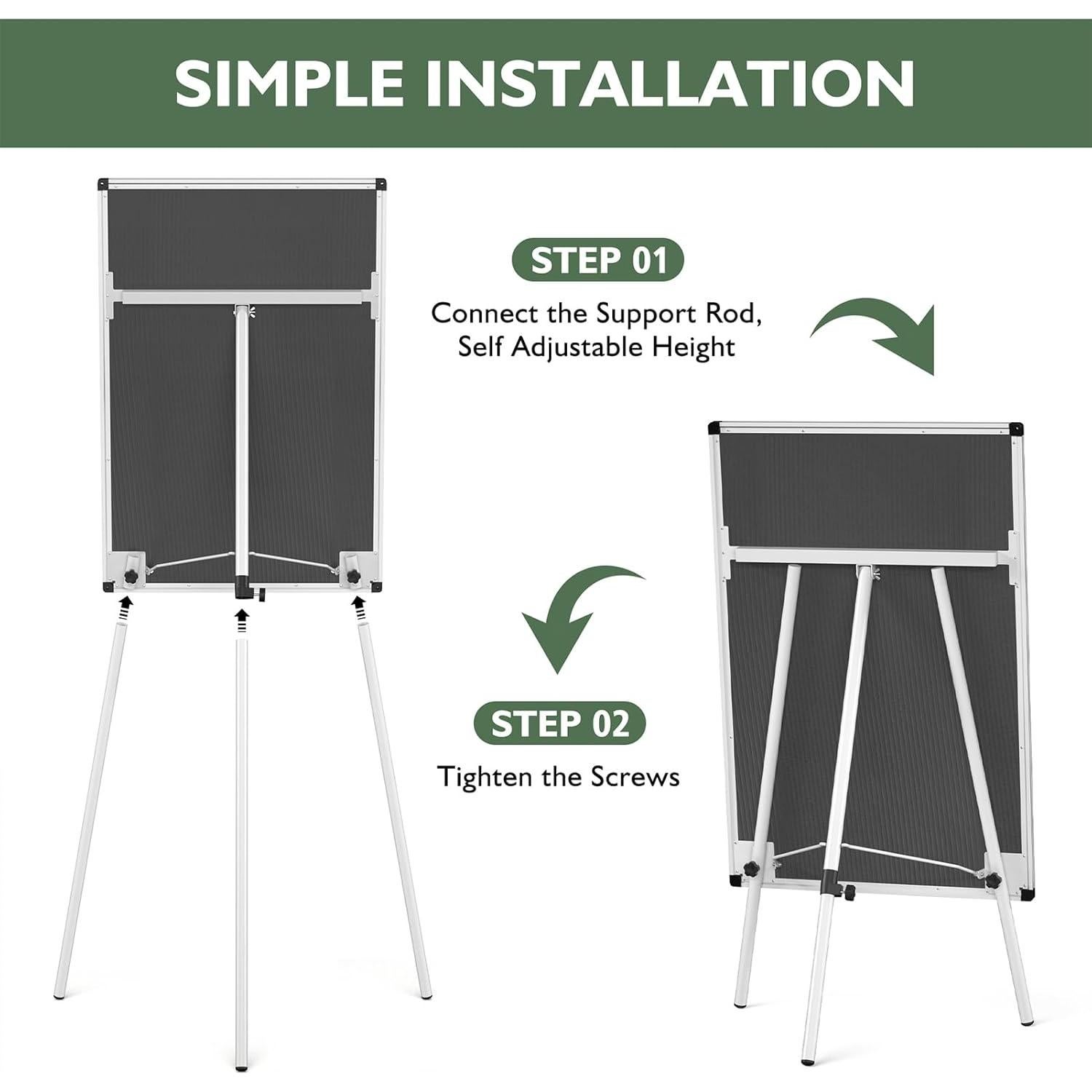 SIMPLE INSTALLATION

STEP 01

Connect the Support Rod, Self Adjustable Height

STEP 02

Tighten the Screws