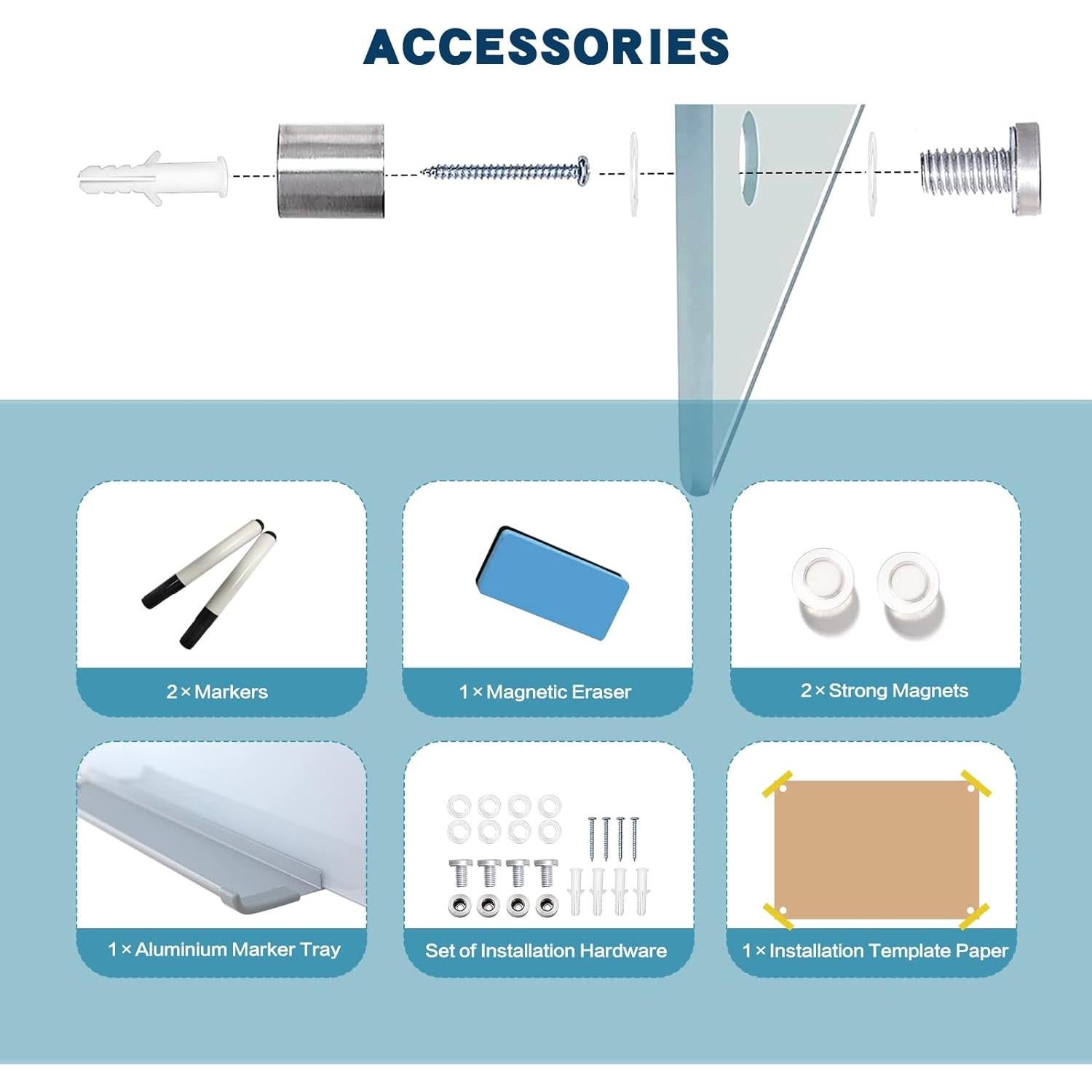 ACCESSORIES

2 × Markers

1 × Magnetic Eraser

2 × Strong Magnets

1 × Aluminium Marker Tray

Set of Installation Hardware

1 × Installation Template Paper