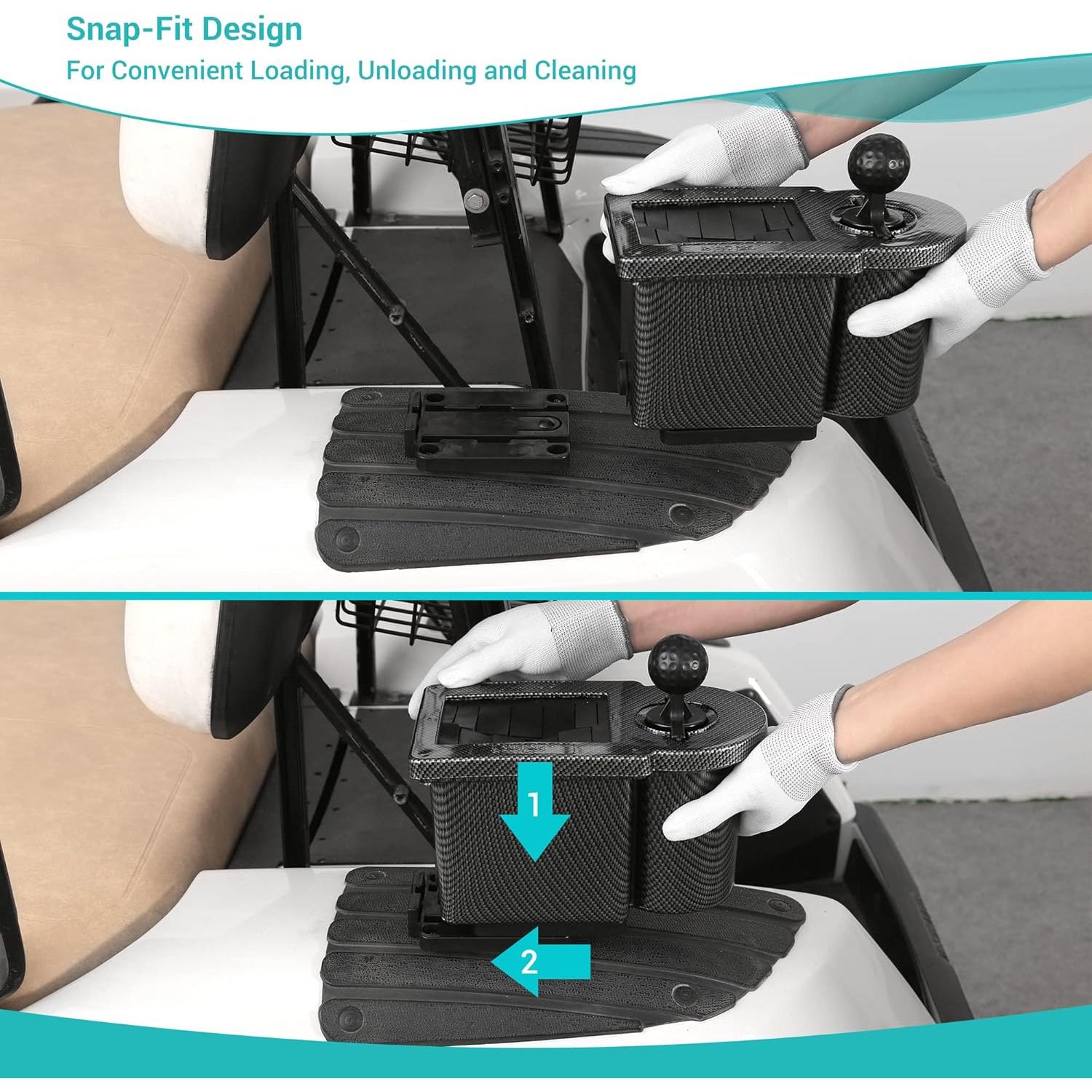 Snap-Fit Design
For Convenient Loading, Unloading and Cleaning

1

2