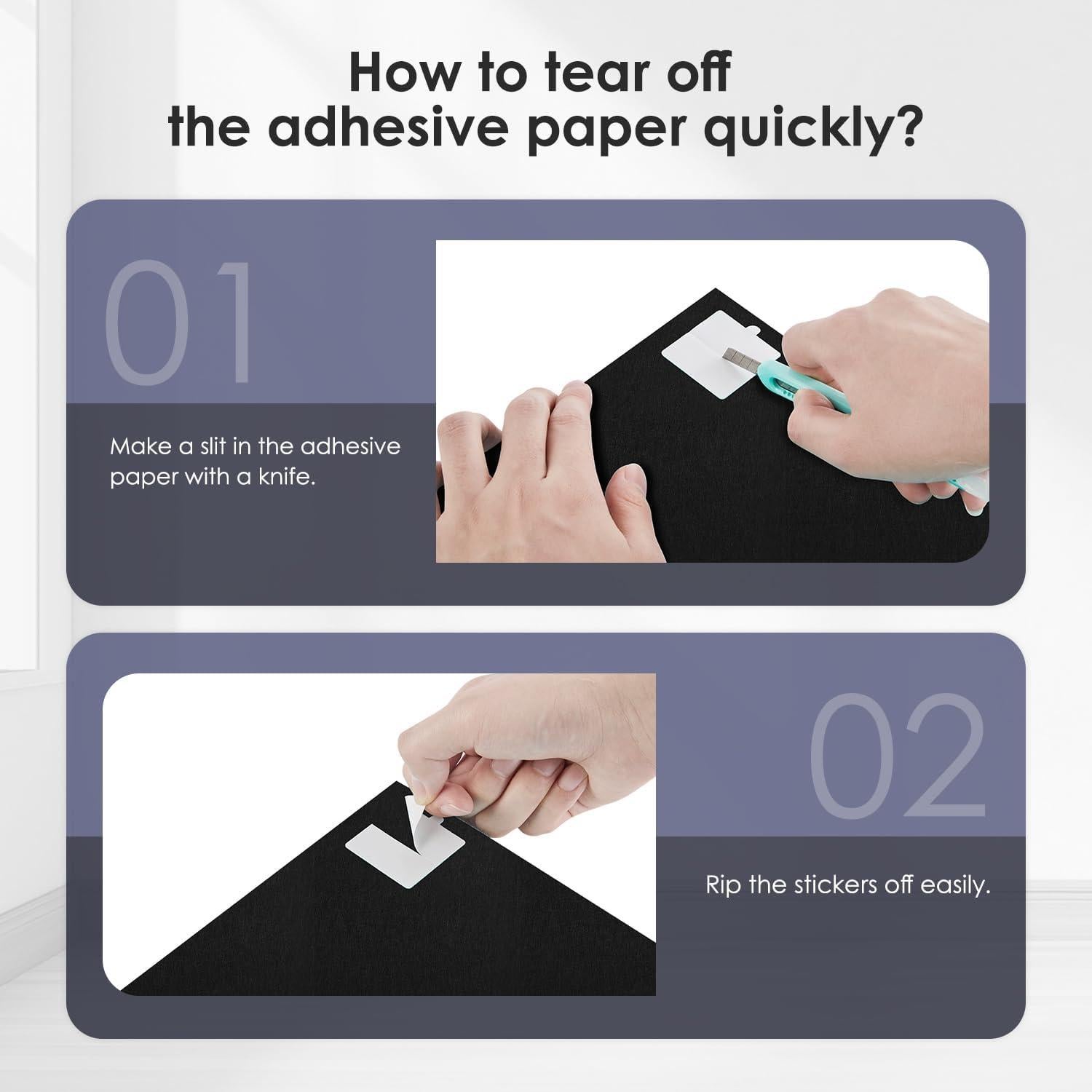 How to tear off the adhesive paper quickly?

01

Make a slit in the adhesive paper with a knife.

02

Rip the stickers off easily.