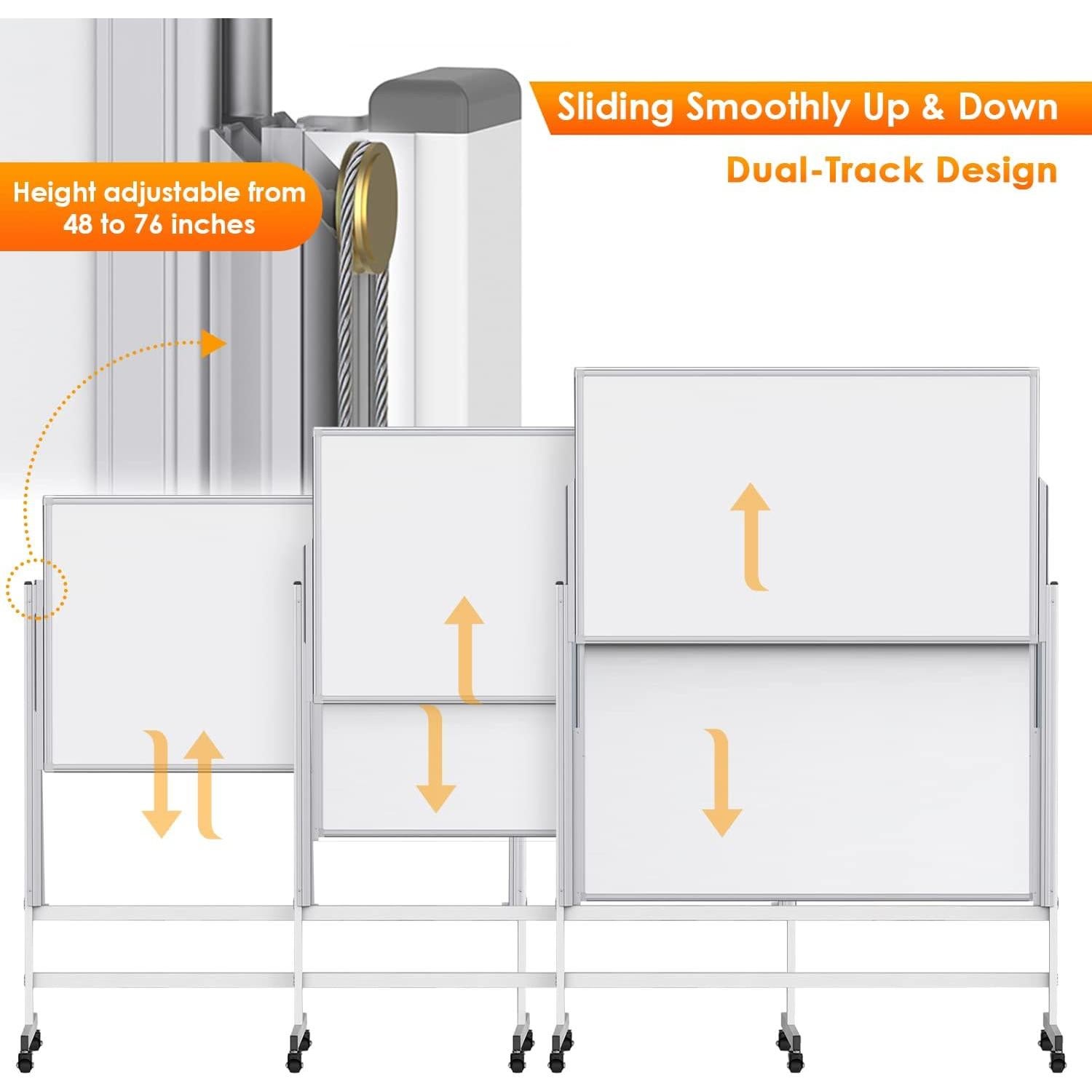 Sliding Smoothly Up & Down

Dual-Track Design

Height adjustable from 48 to 76 inches