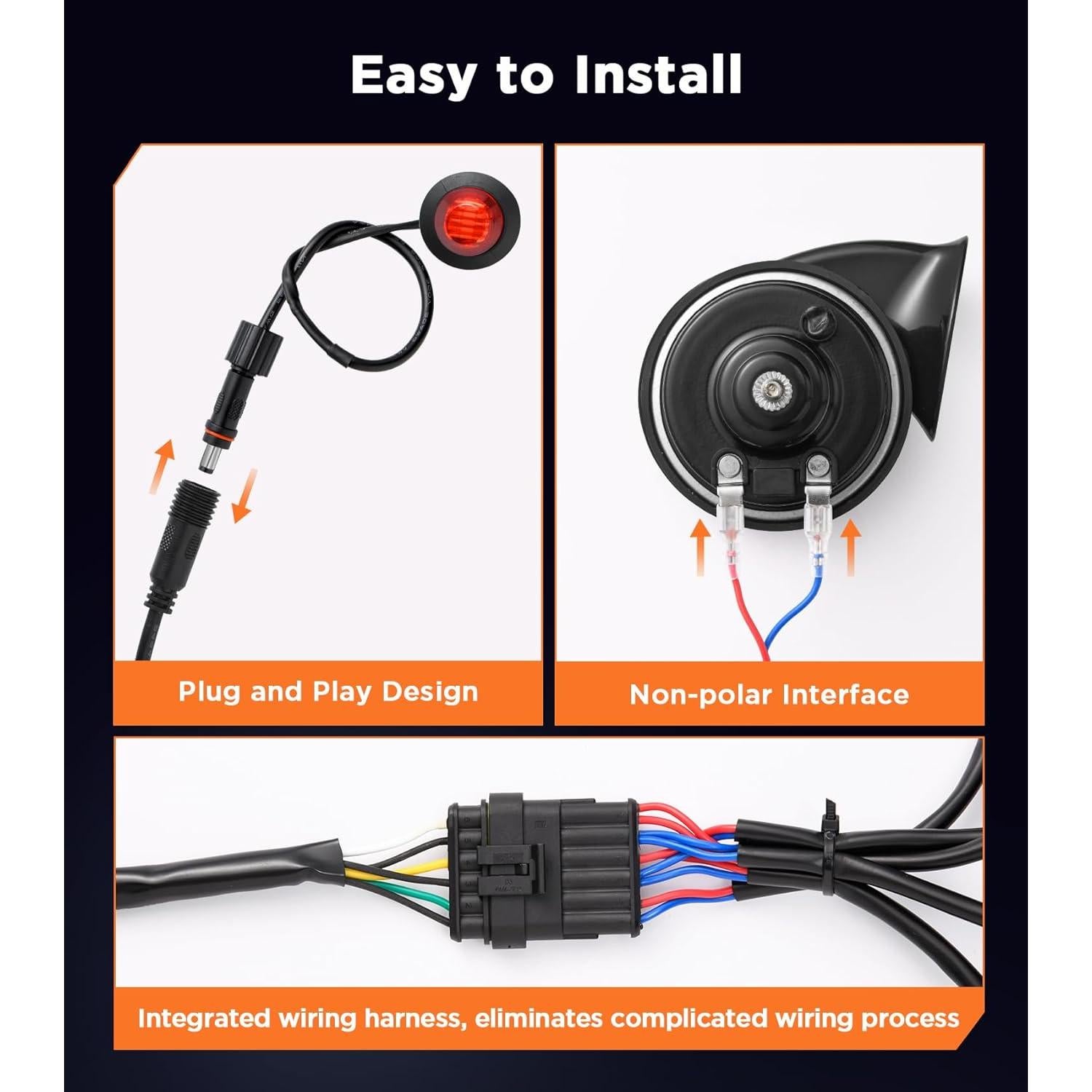 Easy to Install

Plug and Play Design

Non-polar Interface

Integrated wiring harness, eliminates complicated wiring process