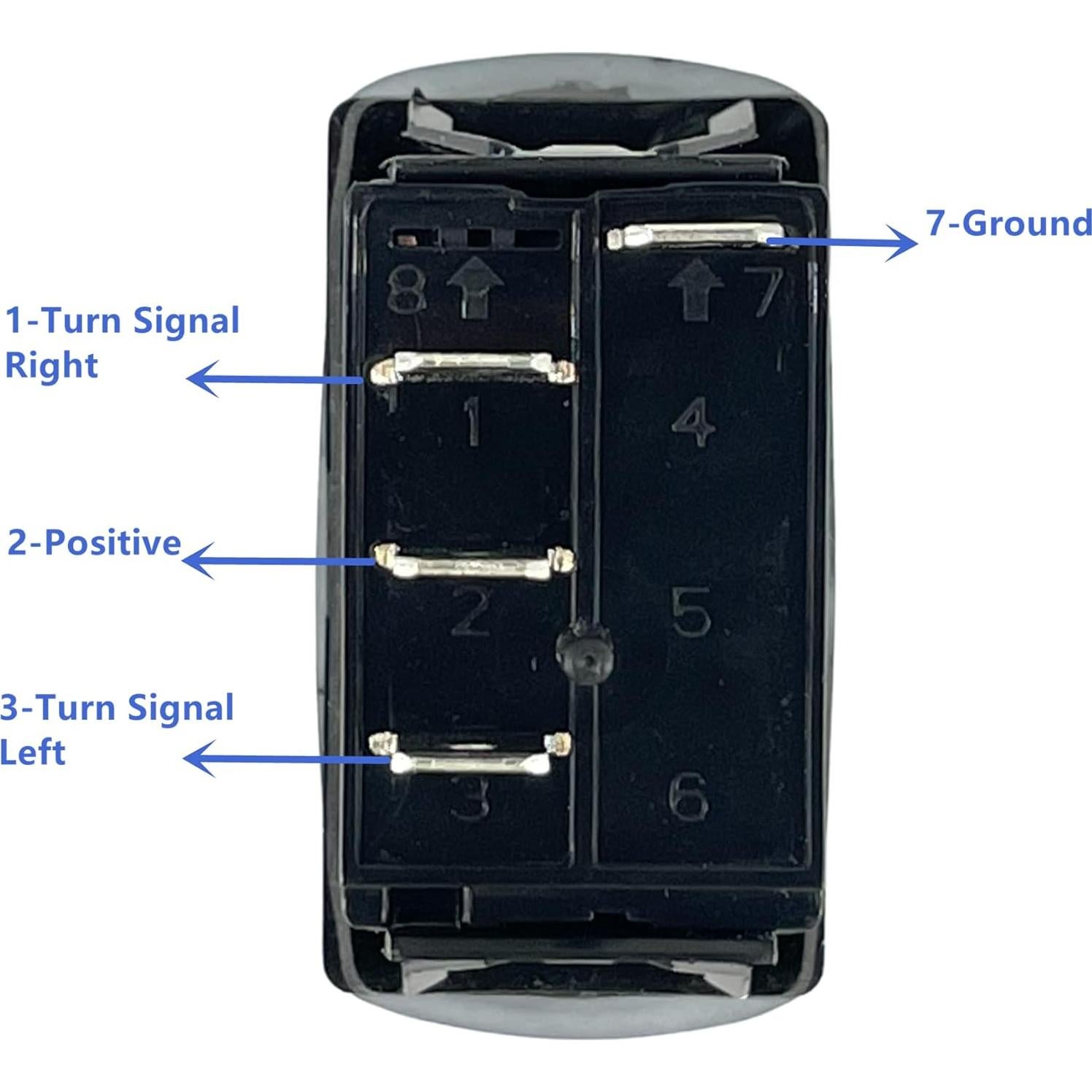 7-Ground

8 7

1-Turn Signal Right

1 4

2-Positive

2 5

3-Turn Signal Left

3 6