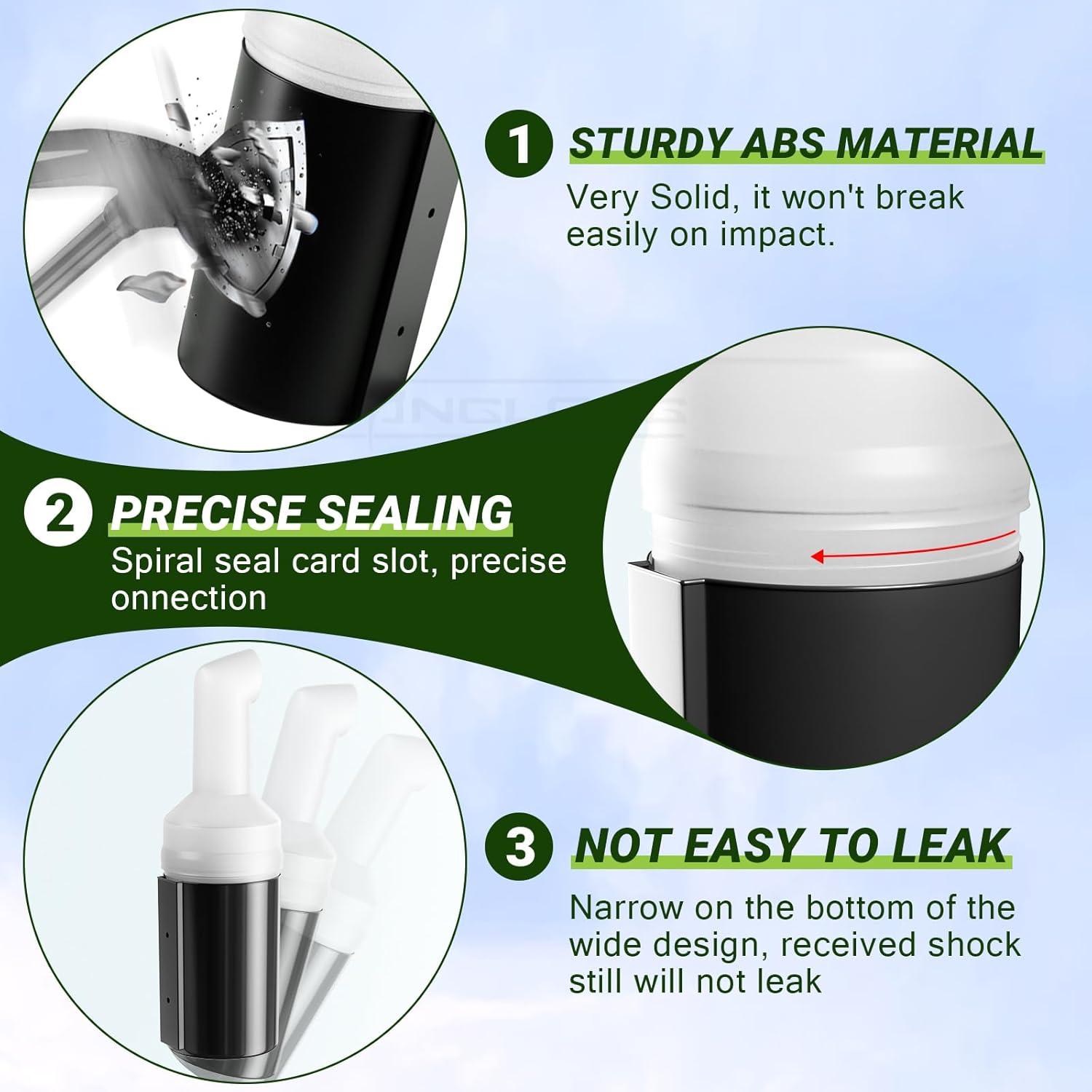 1 STURDY ABS MATERIAL

Very Solid, it won't break easily on impact.

2 PRECISE SEALING

Spiral seal card slot, precise onnection

3 NOT EASY TO LEAK

Narrow on the bottom of the wide design, received shock still will not leak