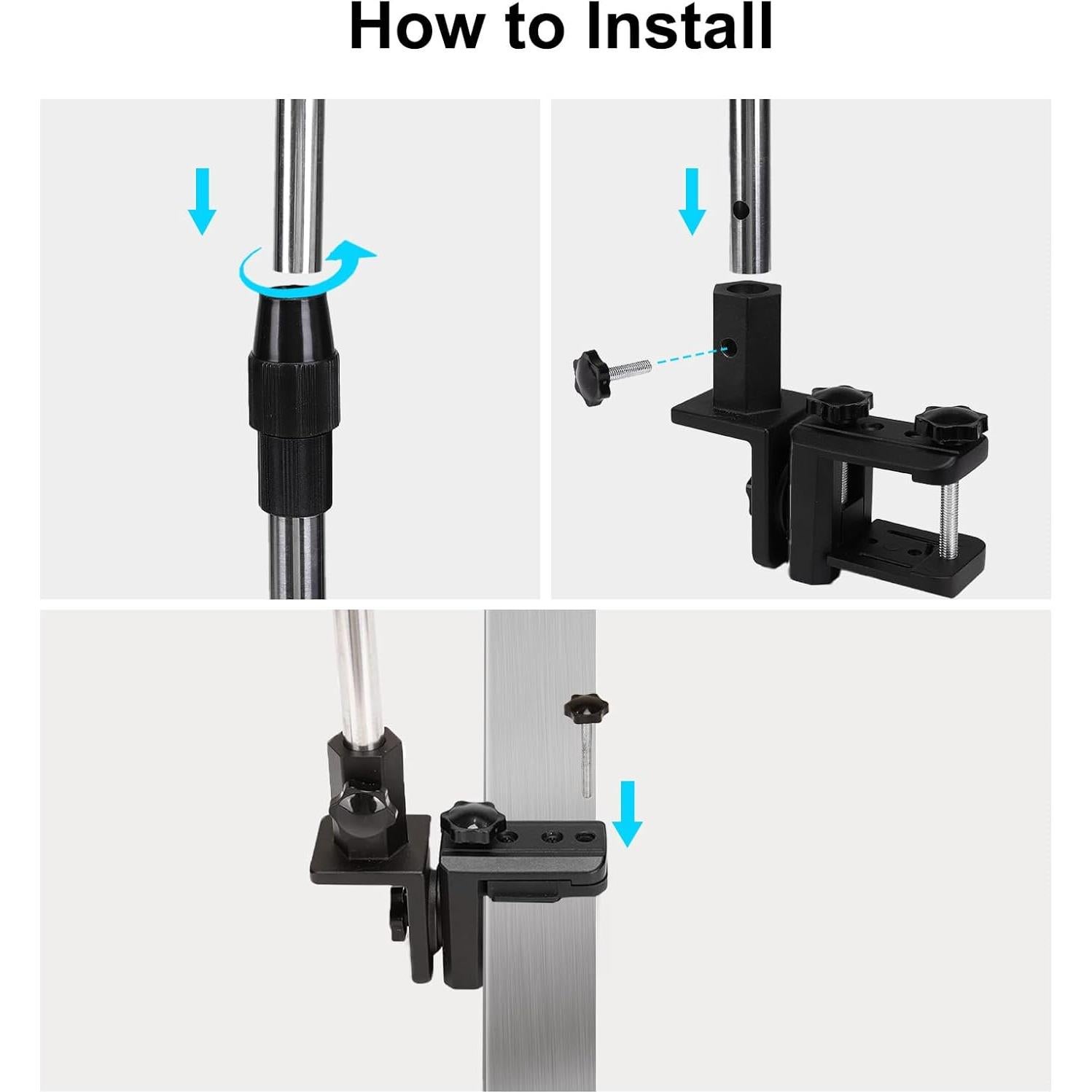 How to Install