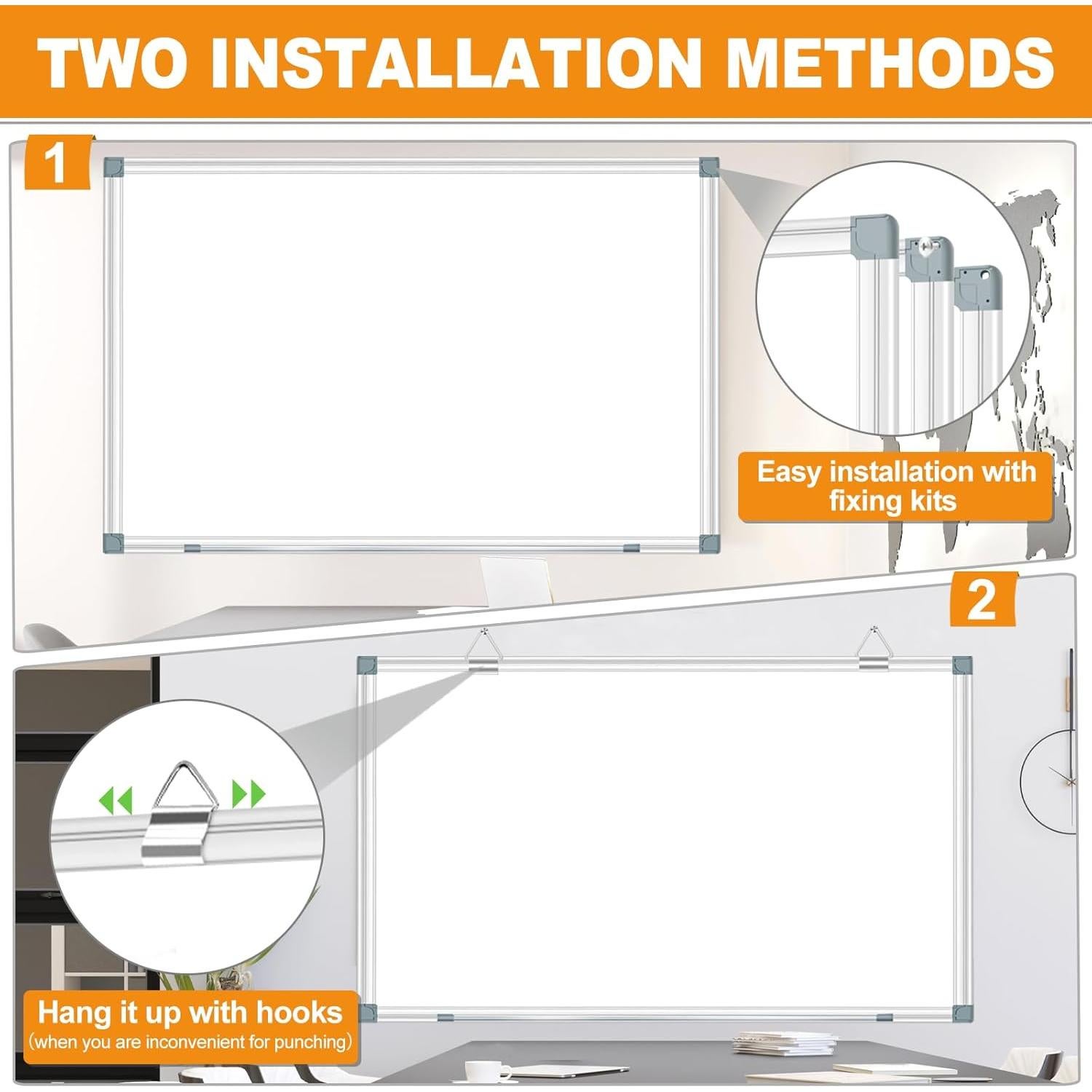 TWO INSTALLATION METHODS

1

Easy installation with fixing kits

2

Hang it up with hooks
(when you are inconvenient for punching)