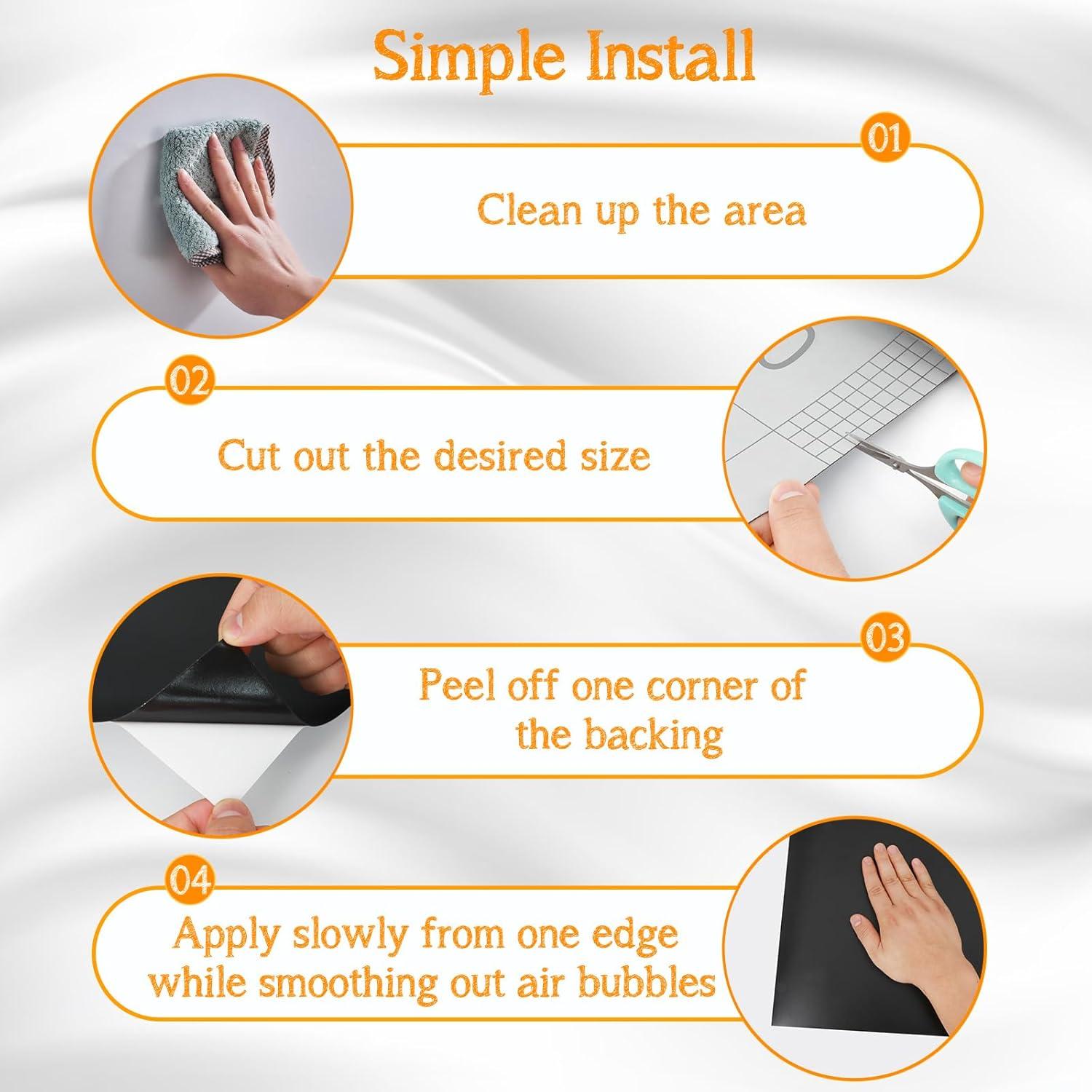 Simple Install

01

Clean up the area

02

Cut out the desired size

03

Peel off one corner of the backing

04

Apply slowly from one edge while smoothing out air bubbles