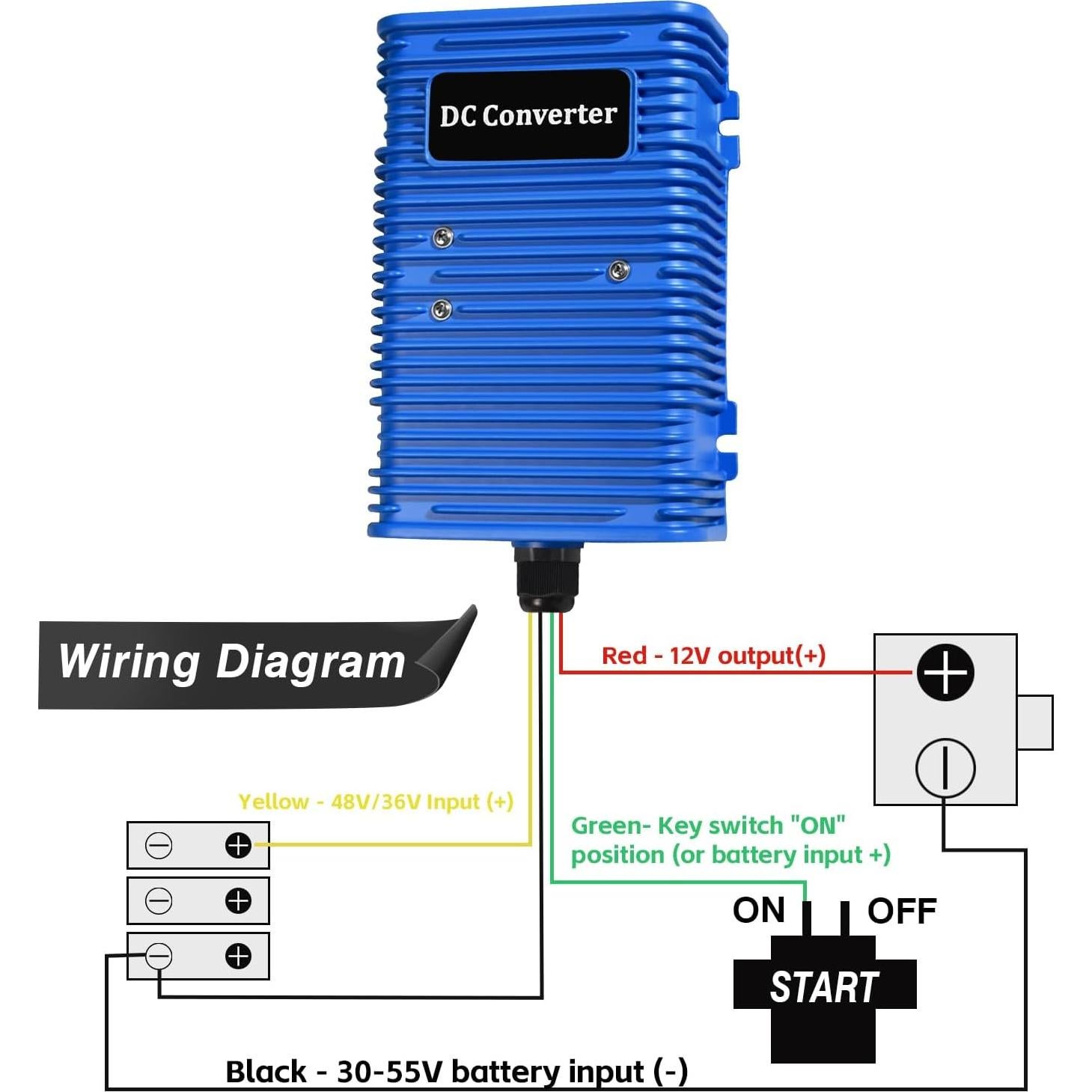 DC Converter

Wiring Diagram

Red - 12V output(+)

Yellow - 48V/36V Input (+)

Green- Key switch "ON" position (or battery input +)

ON

OFF

START

Black - 30-55V battery input (-)