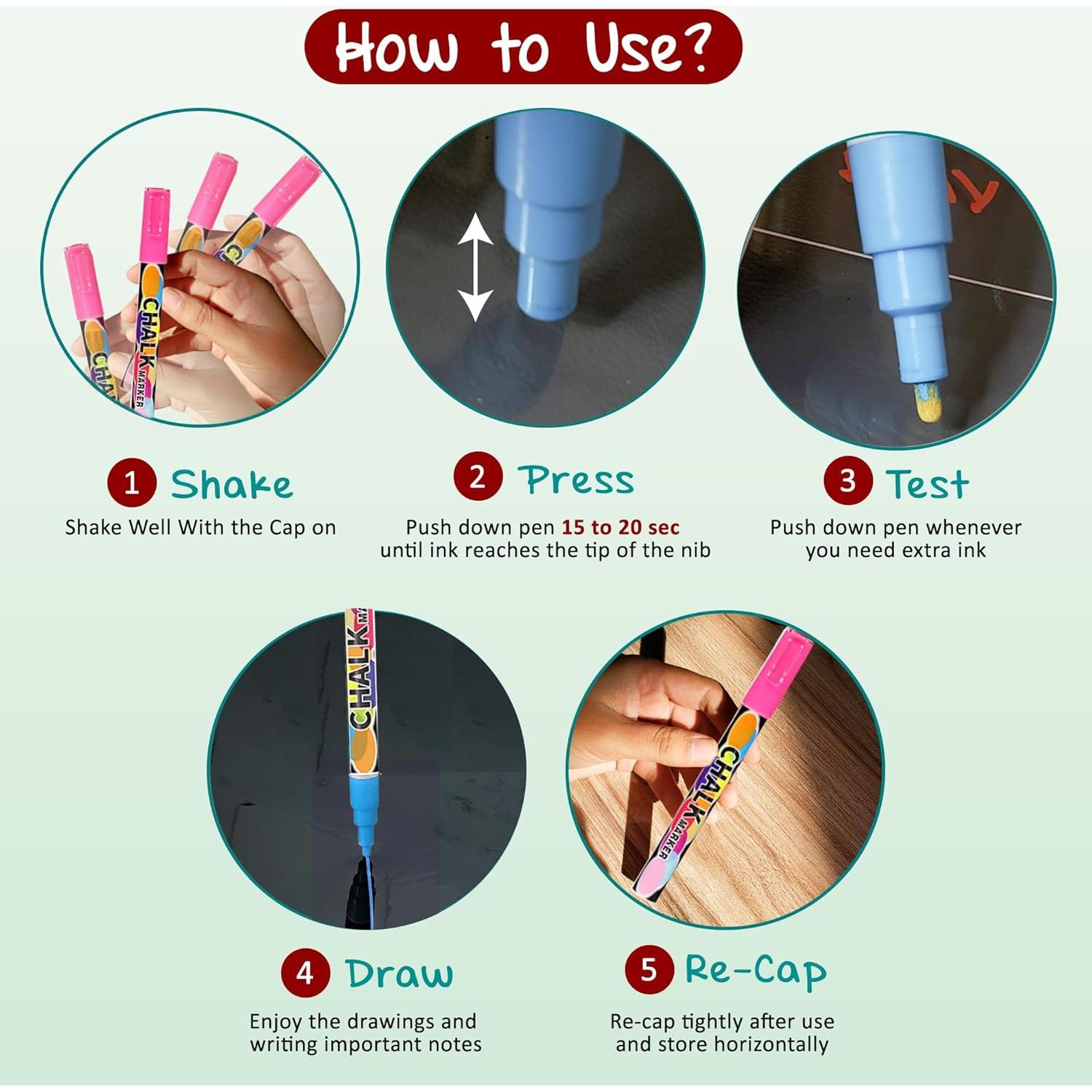 How to Use?

CHALK MARKER

CHA

1 Shake
Shake Well With the Cap on

2 Press
Push down pen 15 to 20 sec until ink reaches the tip of the nib

3 Test
Push down pen whenever you need extra ink

CHALK MA

CHALK MARKER

4 Draw
Enjoy the drawings and writing important notes

5 Re-Cap
Re-cap tightly after use and store horizontally