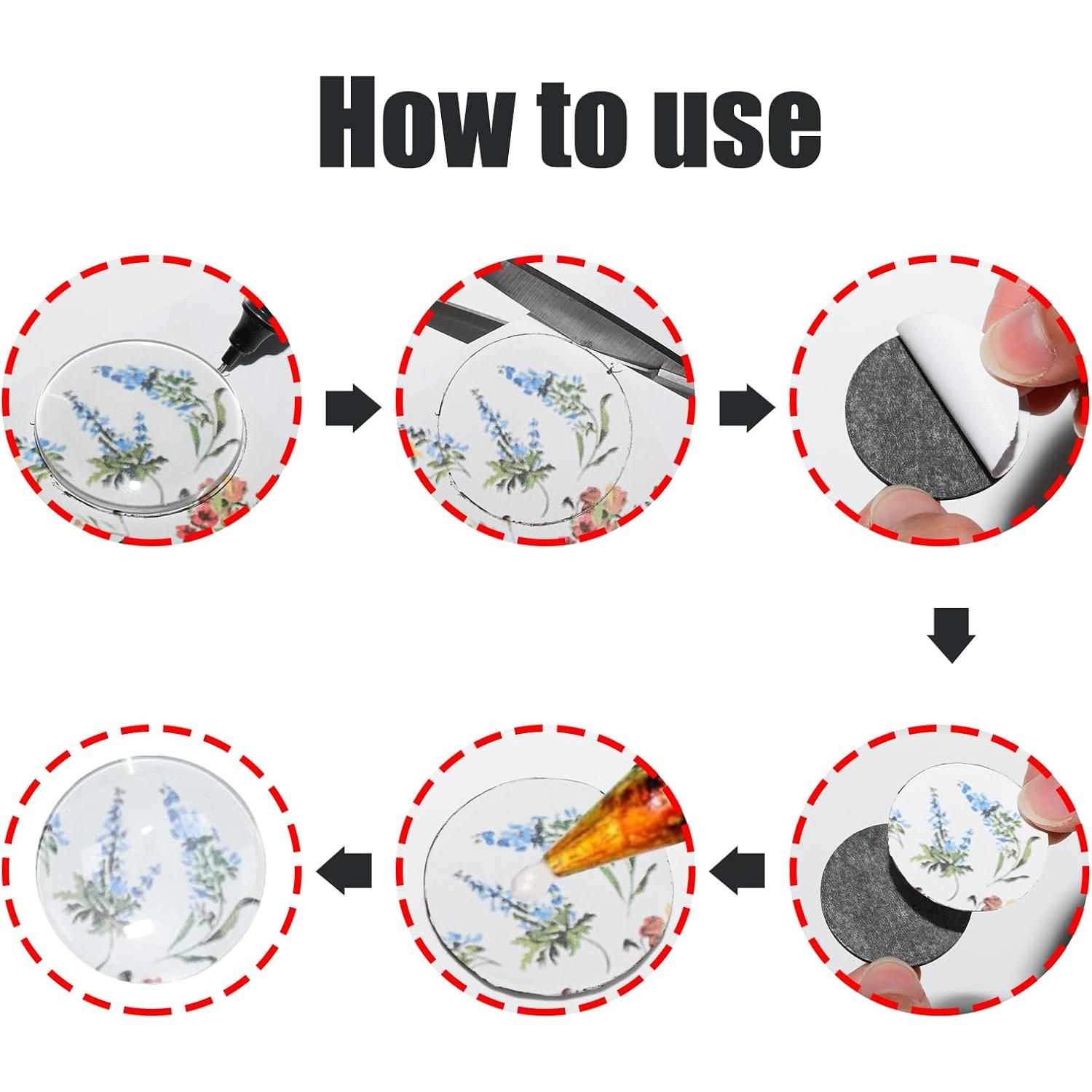 How to use