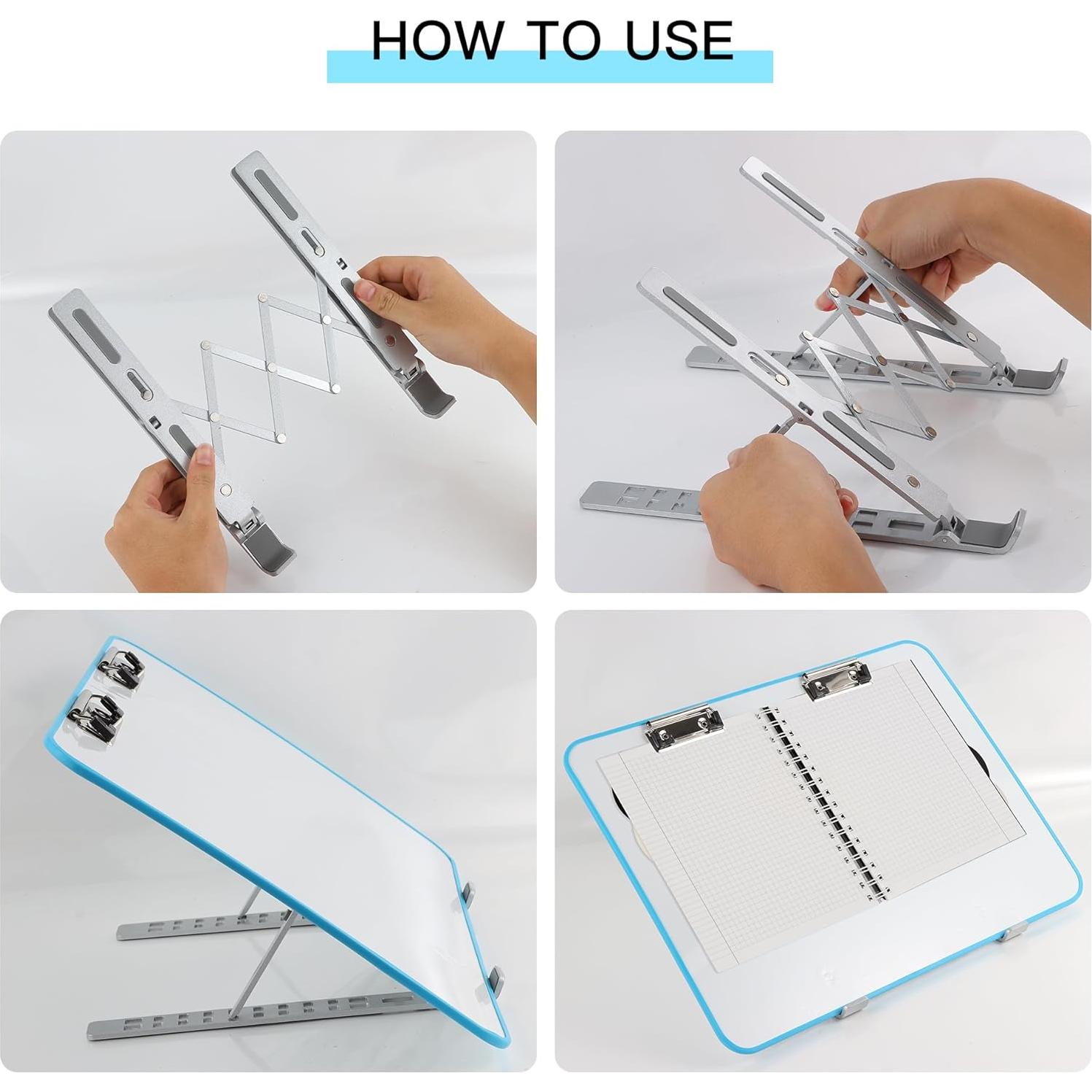 HOW TO USE